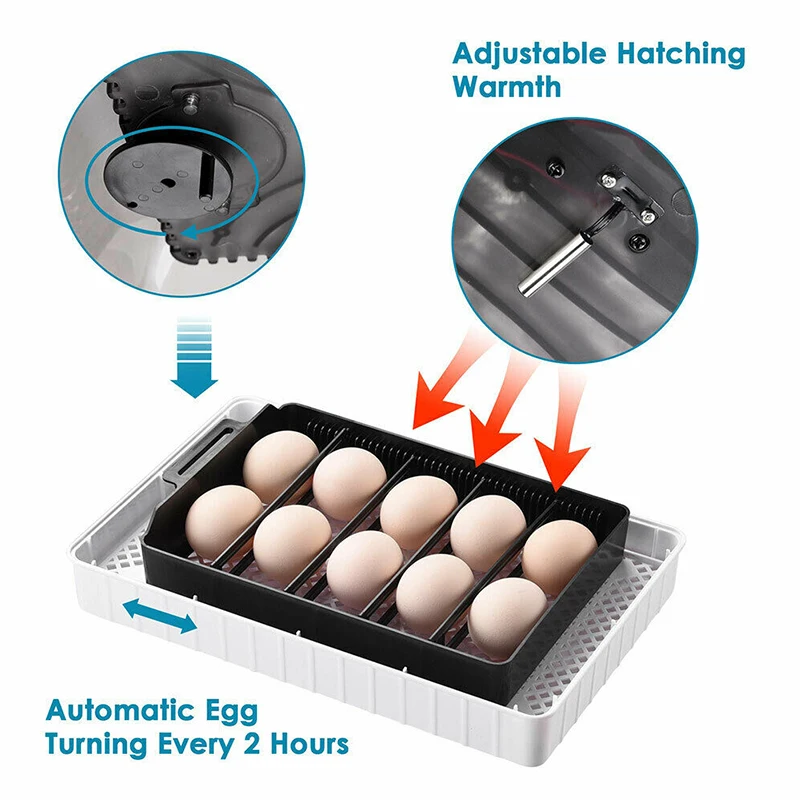 Adjustable Hatching Warmth

Automatic Egg Turning Every 2 Hours