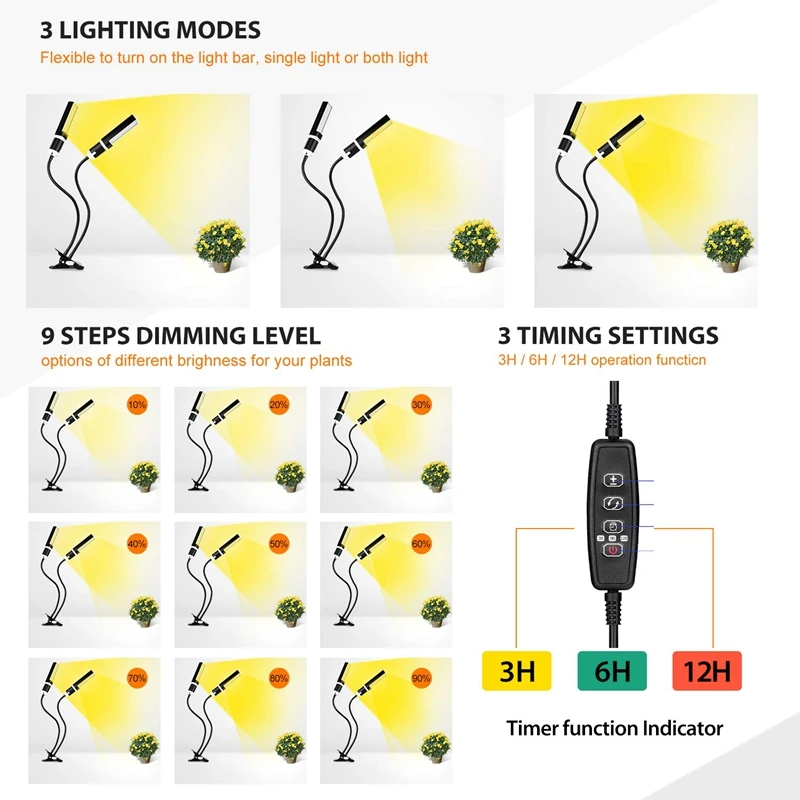 3 LIGHTING MODES
Flexible to turn on the light bar, single light or both light

9 STEPS DIMMING LEVEL
options of different brighness for your plants

10%
20%
30%
40%
50%
60%
70%
80%
90%

3 TIMING SETTINGS
3H / 6H / 12H operation functicn

3H
6H
12H

Timer function Indicator