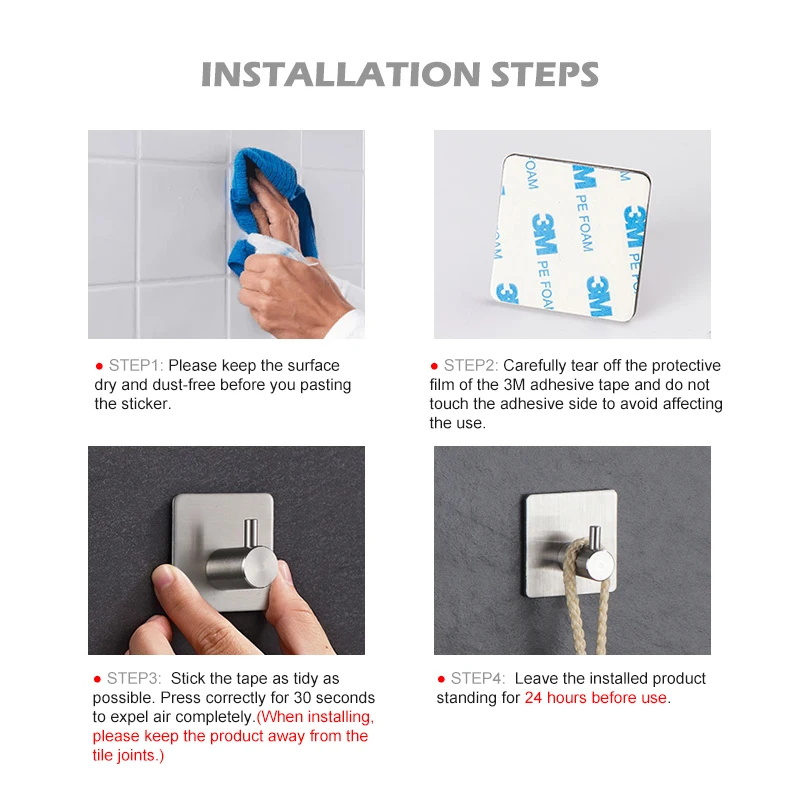 INSTALLATION STEPS

3M PE FOAM 3M PE FOAM 3M PE FOAM 3M PE FOAM

● STEP1: Please keep the surface dry and dust-free before you pasting the sticker.

● STEP2: Carefully tear off the protective film of the 3M adhesive tape and do not touch the adhesive side to avoid affecting the use.

● STEP3: Stick the tape as tidy as possible. Press correctly for 30 seconds to expel air completely.(When installing, please keep the product away from the tile joints.)

● STEP4: Leave the installed product standing for 24 hours before use.