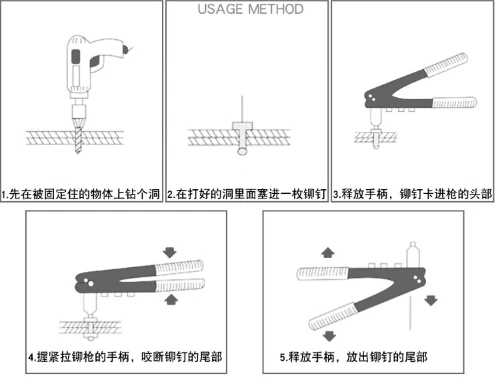 USAGE METHOD

1.先在被固定住的物体上钻个洞

2.在打好的洞里面塞进一枚铆钉

3.释放手柄，铆钉卡进枪的头部

4.握紧拉铆枪的手柄，咬断铆钉的尾部

5.释放手柄，放出铆钉的尾部