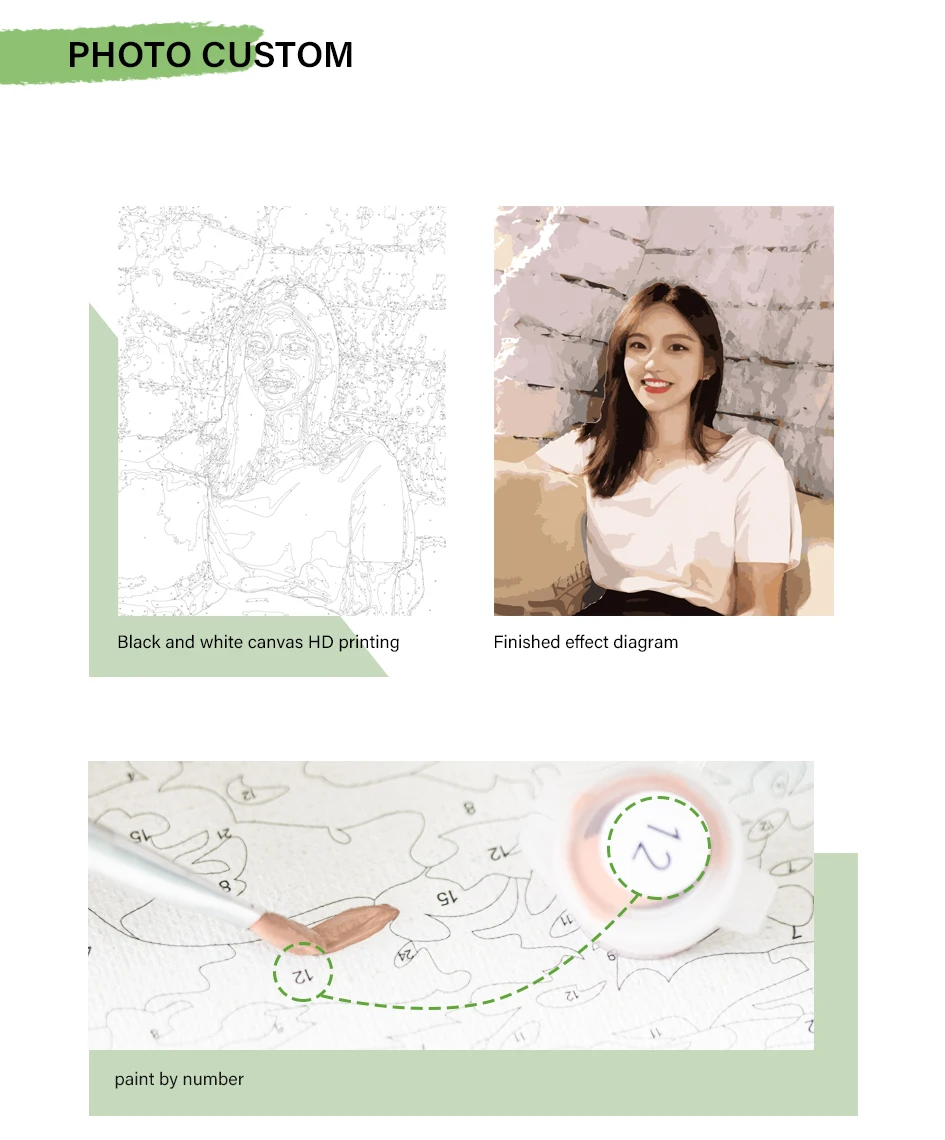 PHOTO CUSTOM

Black and white canvas HD printing

Finished effect diagram

12

12

paint by number