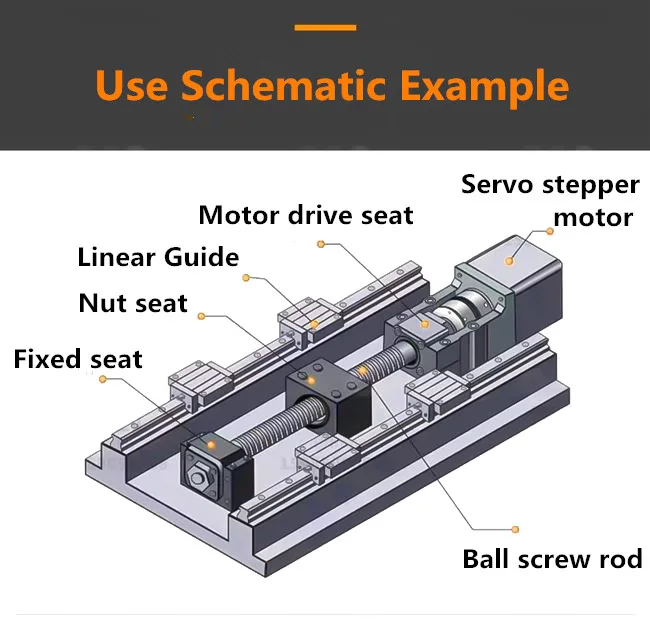 Use Schematic Example

Servo stepper motor

Motor drive seat

Linear Guide

Nut seat

Fixed seat

Ball screw rod