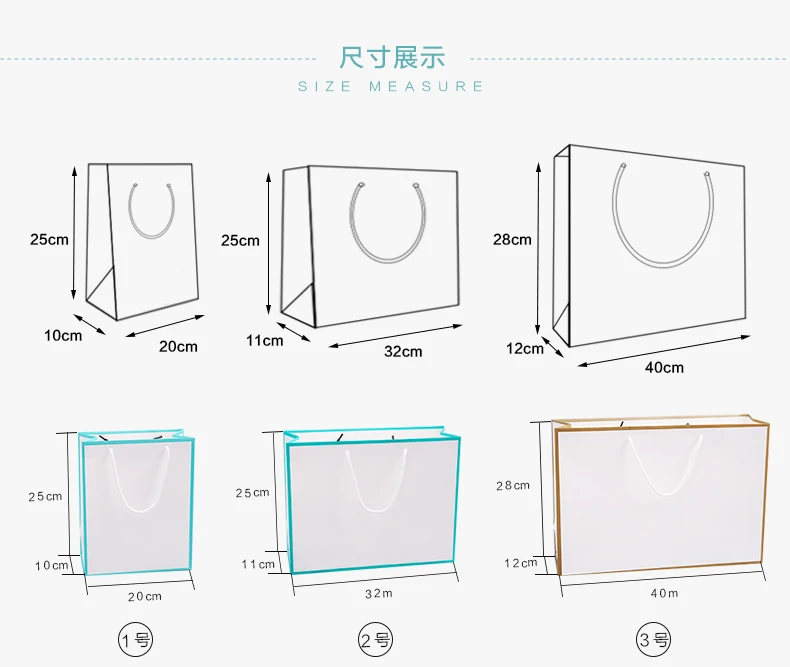 尺寸展示
SIZE MEASURE

25cm
10cm
20cm

25cm
11cm
32cm

28cm
12cm
40cm

25cm
10cm
20cm

25cm
11cm
32m

28cm
12cm
40m

1号
2号
3号