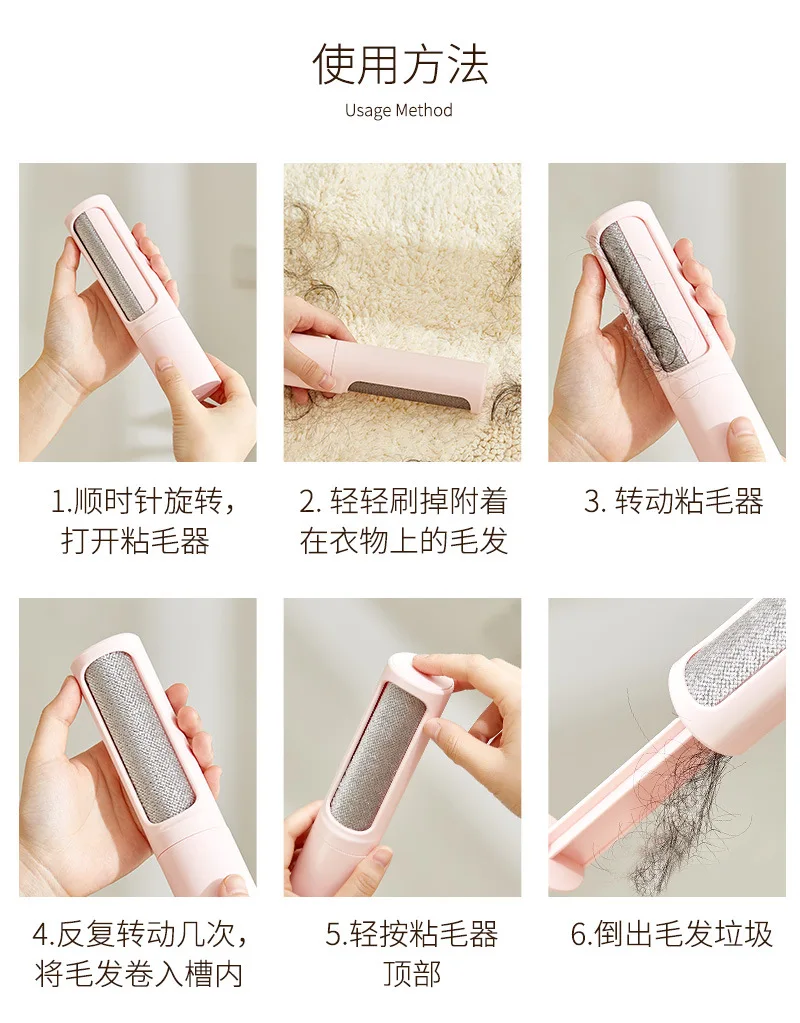 使用方法
Usage Method

1.顺时针旋转，打开粘毛器

2. 轻轻刷掉附着在衣物上的毛发

3. 转动粘毛器

4.反复转动几次，将毛发卷入槽内

5.轻按粘毛器顶部

6.倒出毛发垃圾