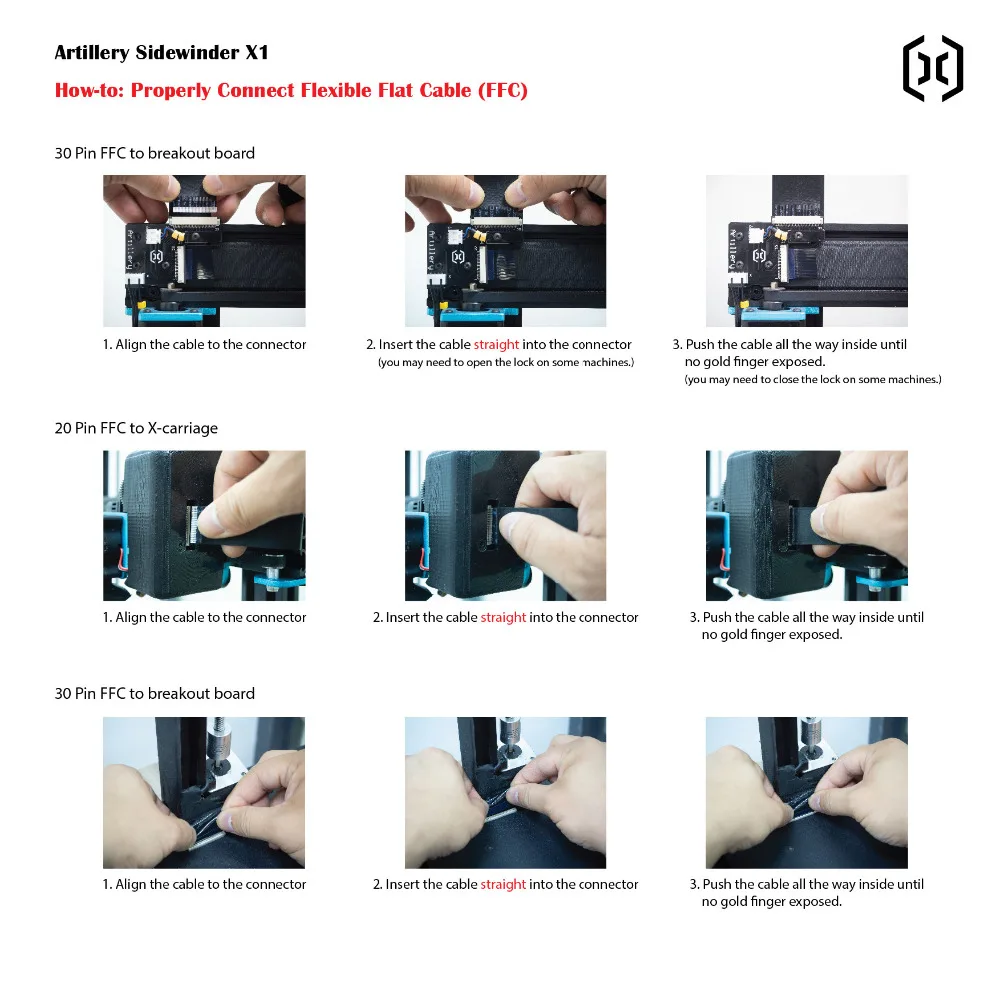 Artillery Sidewinder X1
How-to: Properly Connect Flexible Flat Cable (FFC)

30 Pin FFC to breakout board

1. Align the cable to the connector

2. Insert the cable straight into the connector
(you may need to open the lock on some machines.)

3. Push the cable all the way inside until no gold finger exposed.
(you may need to close the lock on some machines.)

20 Pin FFC to X-carriage

1. Align the cable to the connector

2. Insert the cable straight into the connector

3. Push the cable all the way inside until no gold finger exposed.

30 Pin FFC to breakout board

1. Align the cable to the connector

2. Insert the cable straight into the connector

3. Push the cable all the way inside until no gold finger exposed.