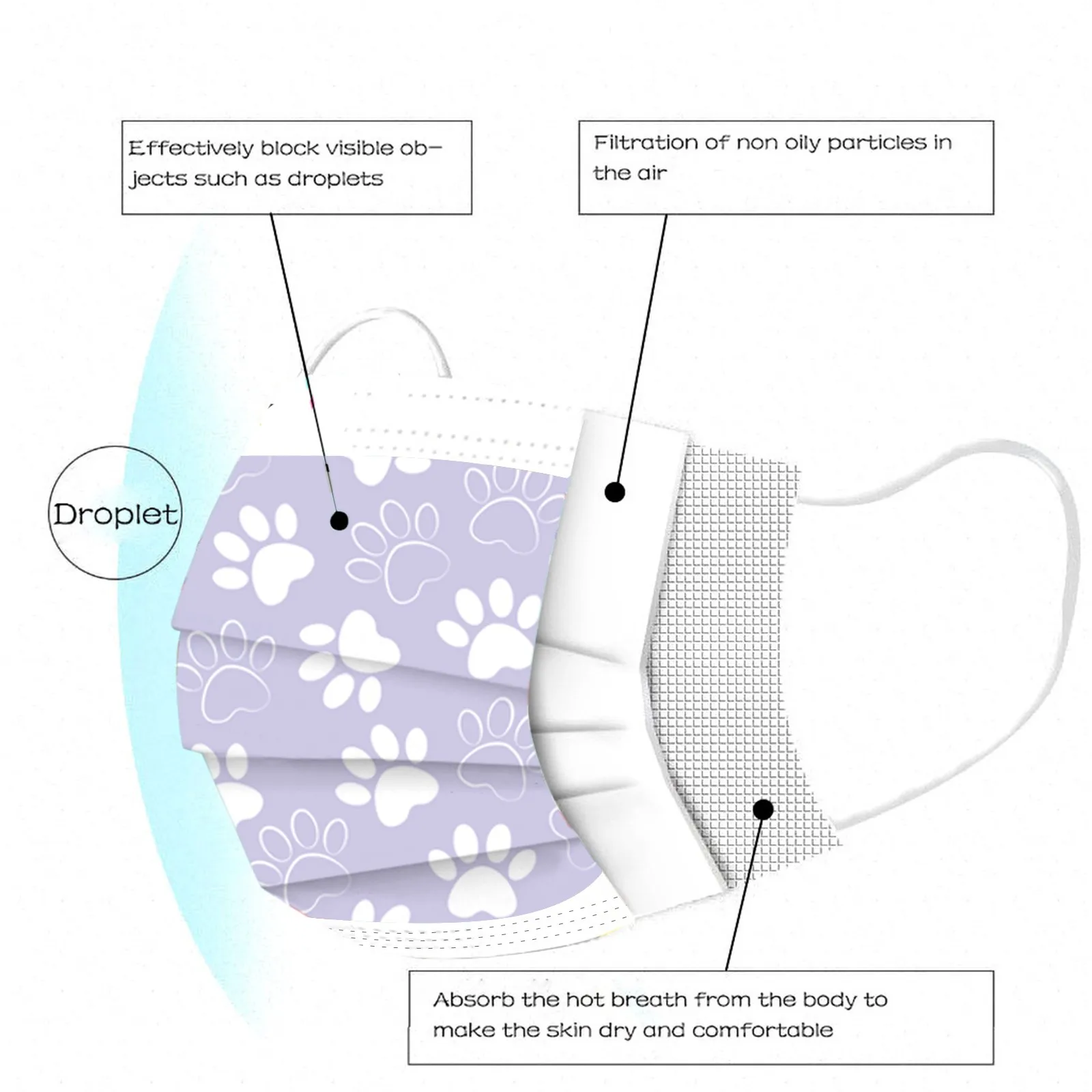 Effectively block visible objects such as droplets

Filtration of non oily particles in the air

Droplet

Absorb the hot breath from the body to make the skin dry and comfortable