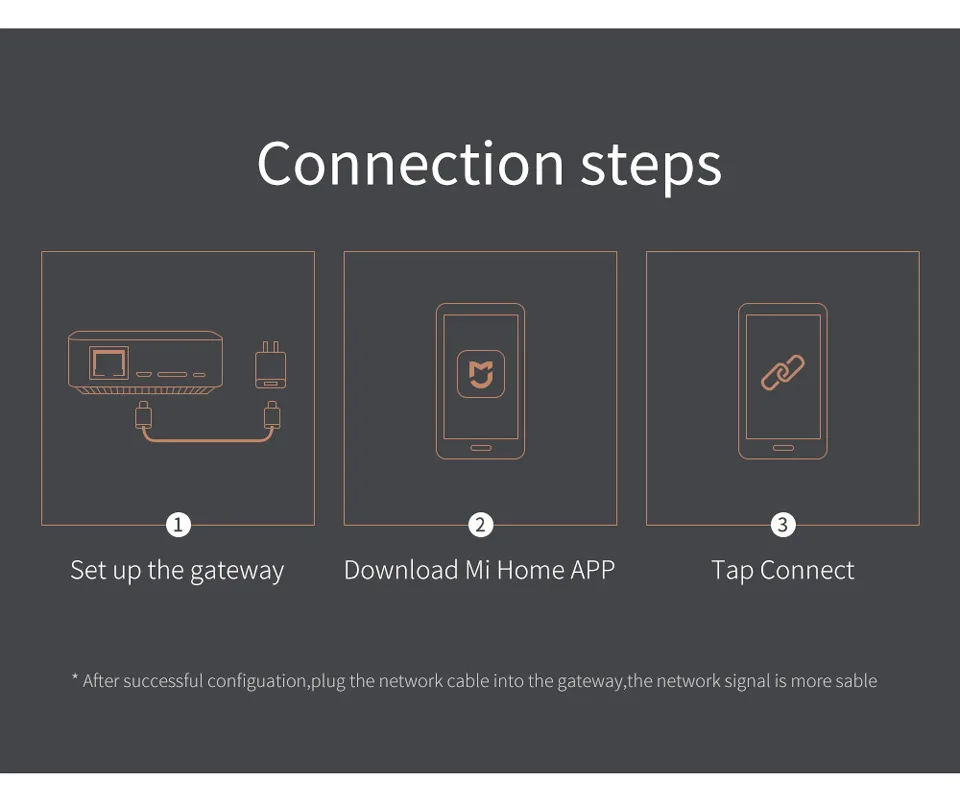 Connection steps

1
Set up the gateway

2
Download Mi Home APP

3
Tap Connect

* After successful configuation,plug the network cable into the gateway,the network signal is more sable