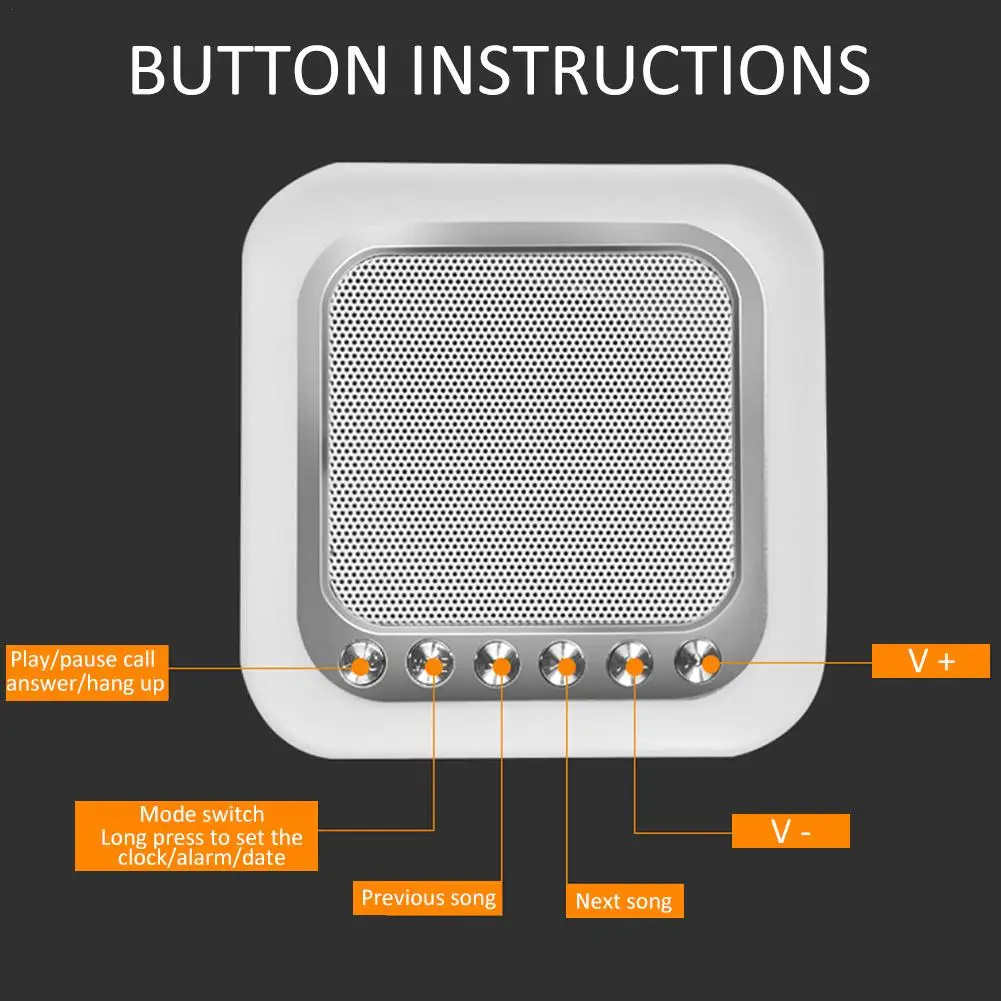 BUTTON INSTRUCTIONS

Play/pause call answer/hang up

V +

Mode switch
Long press to set the clock/alarm/date

V -

Previous song

Next song