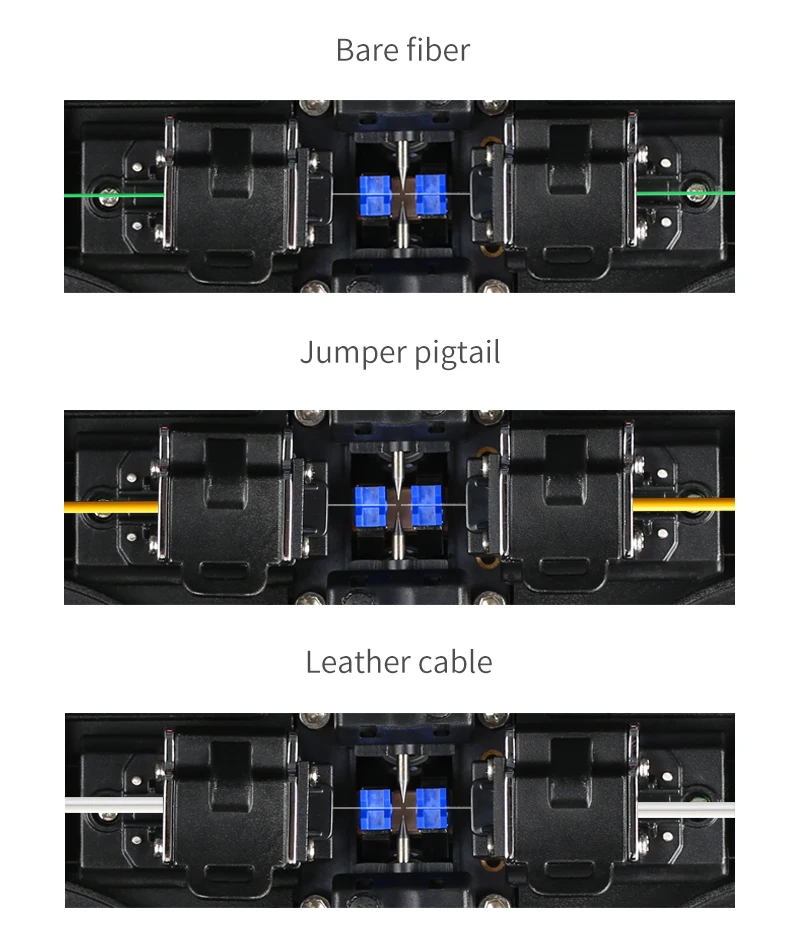 Bare fiber

Jumper pigtail

Leather cable