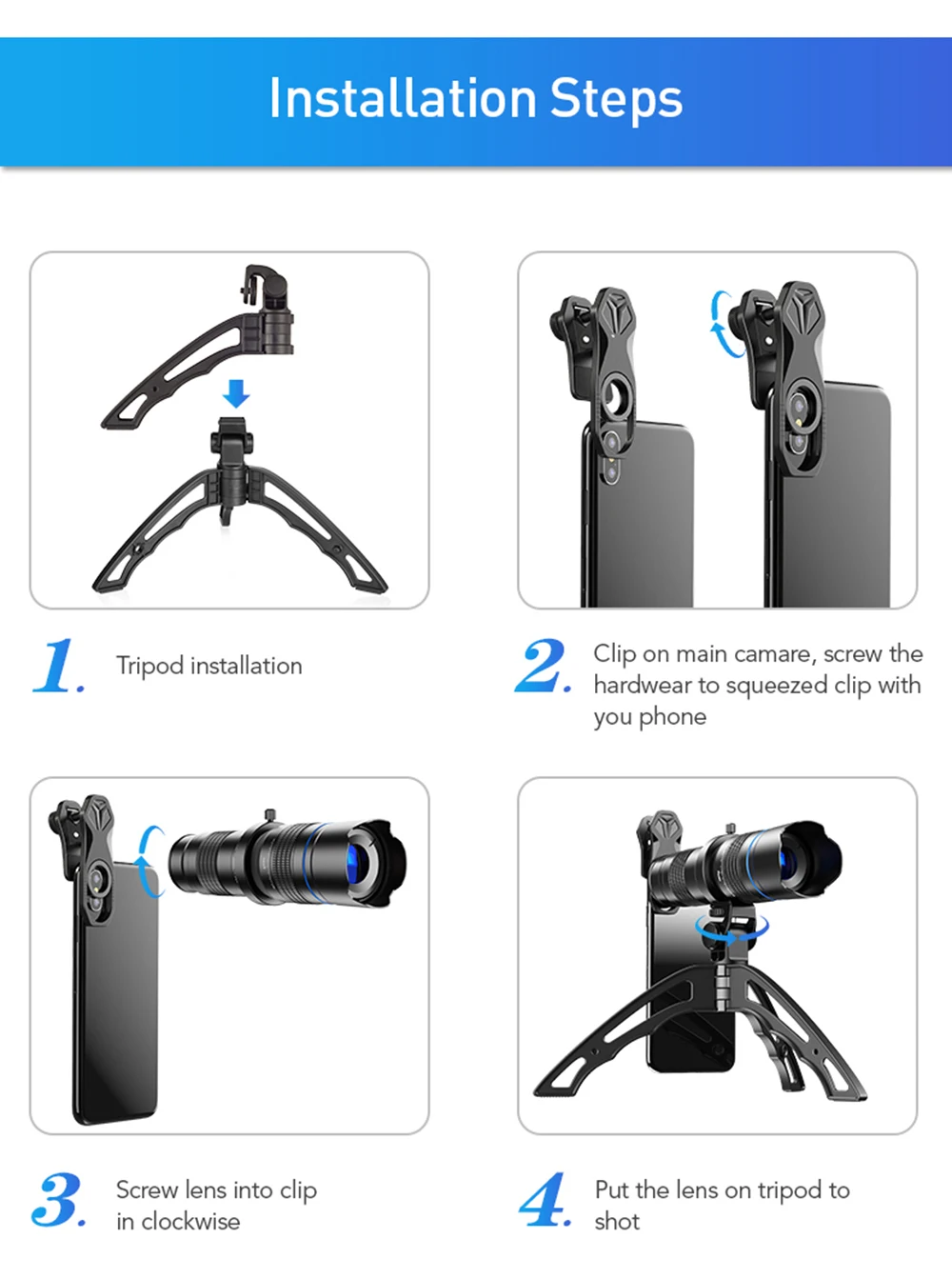 Installation Steps

1. Tripod installation

2. Clip on main camare, screw the hardwear to squeezed clip with you phone

3. Screw lens into clip in clockwise

4. Put the lens on tripod to shot