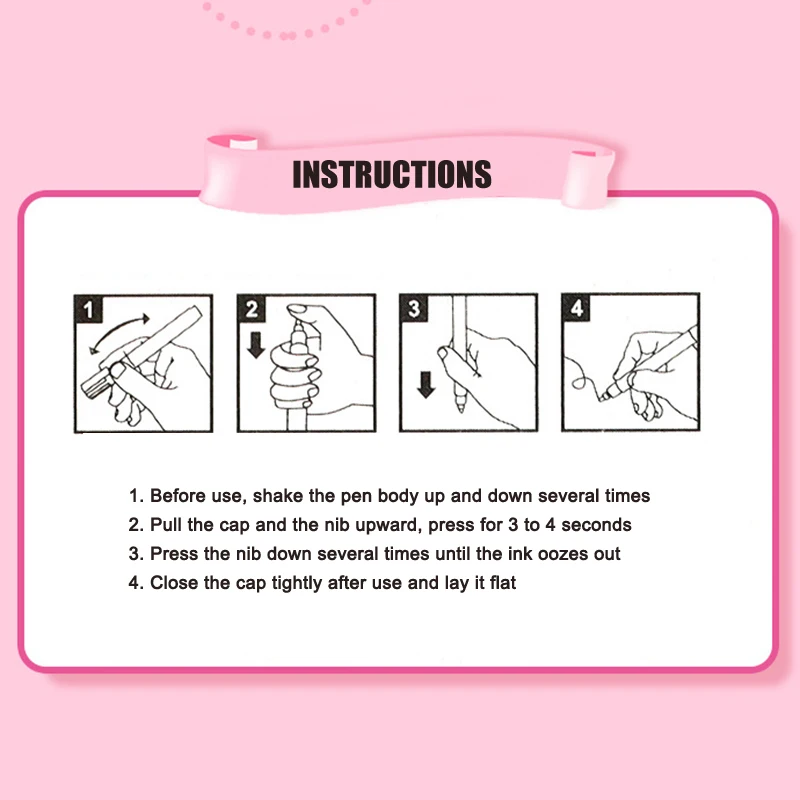 INSTRUCTIONS

1

2

3

4

1. Before use, shake the pen body up and down several times
2. Pull the cap and the nib upward, press for 3 to 4 seconds
3. Press the nib down several times until the ink oozes out
4. Close the cap tightly after use and lay it flat