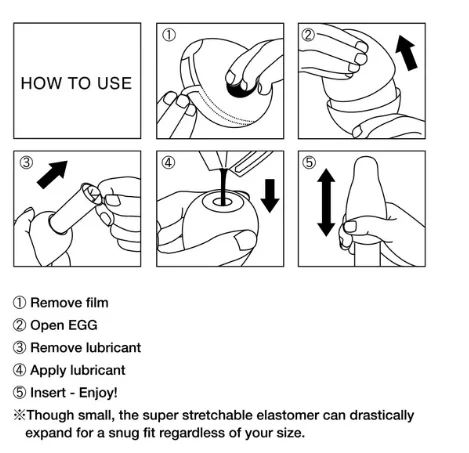 HOW TO USE

①

②

③

④

⑤

① Remove film
② Open EGG
③ Remove lubricant
④ Apply lubricant
⑤ Insert - Enjoy!
※Though small, the super stretchable elastomer can drastically expand for a snug fit regardless of your size.