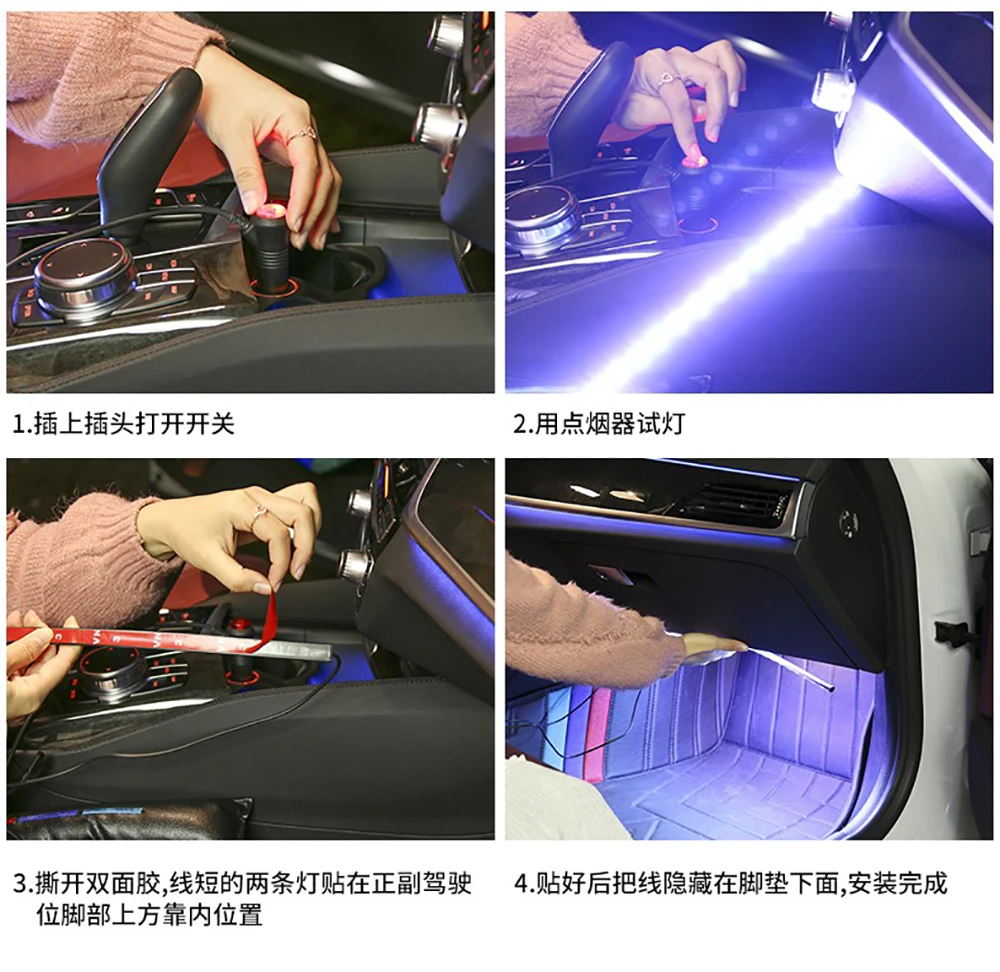 1.插上插头打开开关

2.用点烟器试灯

3.撕开双面胶,线短的两条灯贴在正副驾驶位脚部上方靠内位置

4.贴好后把线隐藏在脚垫下面,安装完成