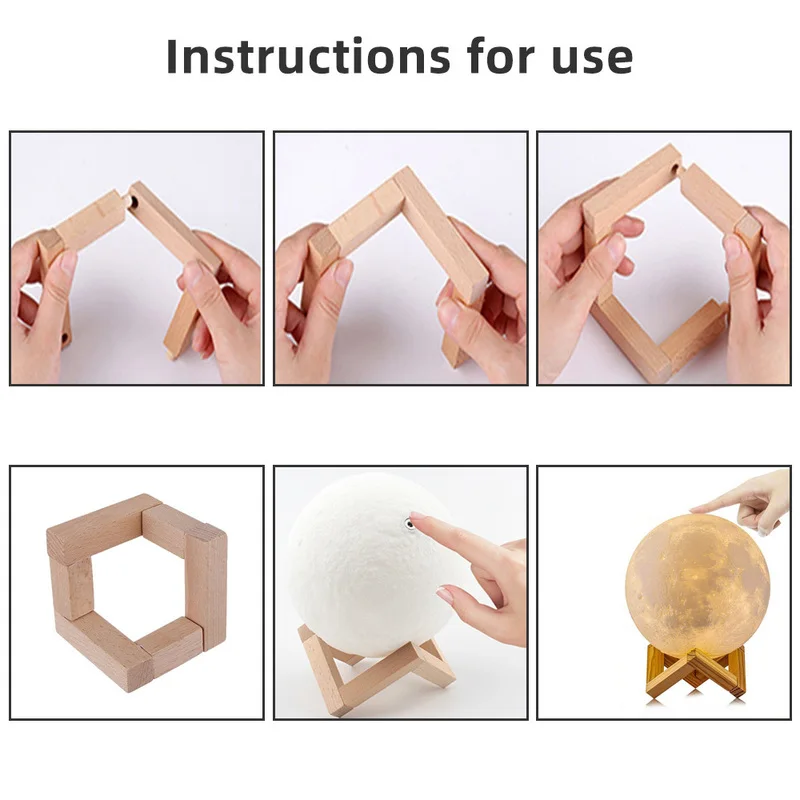 Instructions for use