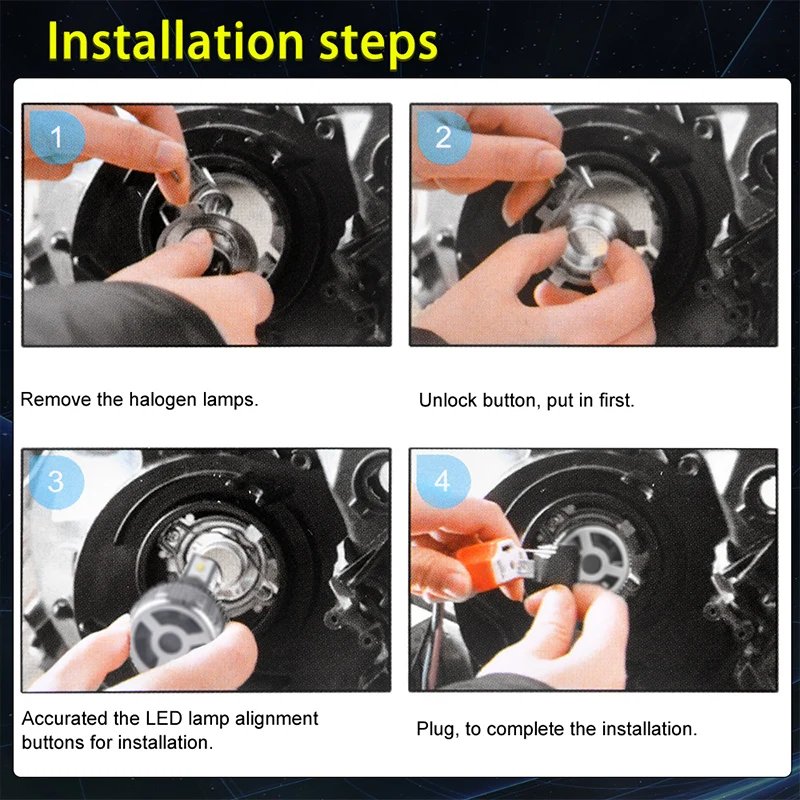 Installation steps

1

Remove the halogen lamps.

2

Unlock button, put in first.

3

Accurated the LED lamp alignment buttons for installation.

4

Plug, to complete the installation.