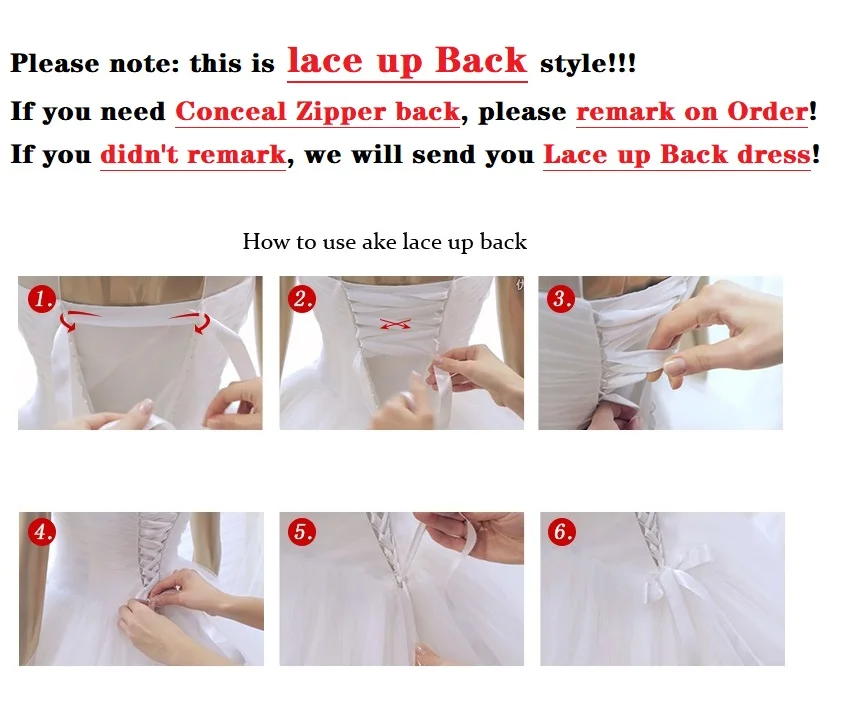 Please note: this is lace up Back style!!!
If you need Conceal Zipper back, please remark on Order!
If you didn't remark, we will send you Lace up Back dress!

How to use ake lace up back

1.

2.

3.

4.

5.

6.