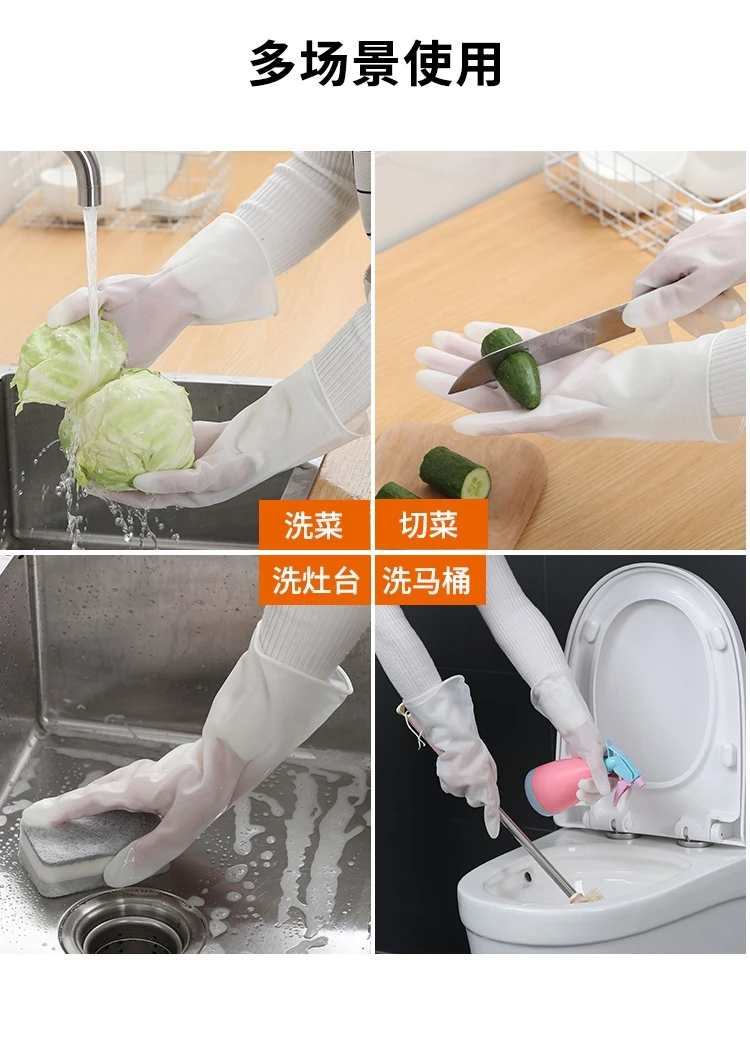 多场景使用

洗菜

切菜

洗灶台

洗马桶