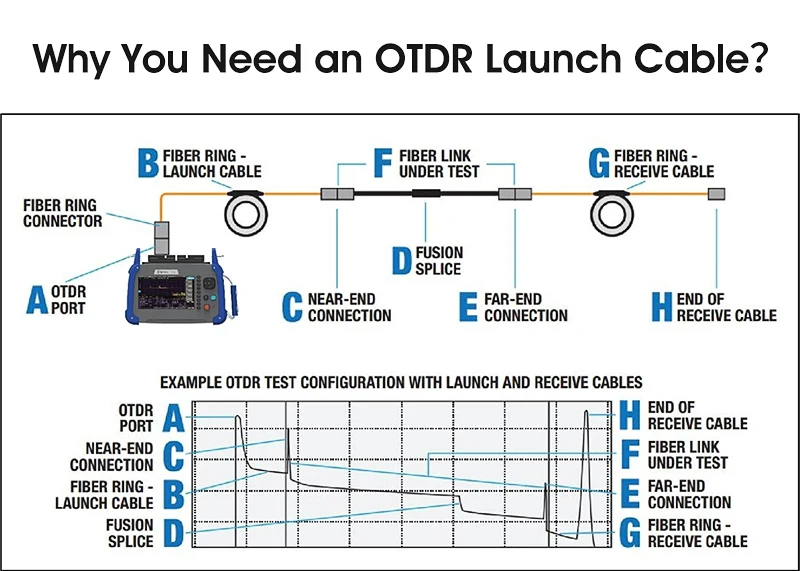 Why You Need an OTDR Launch Cable?

B FIBER RING - LAUNCH CABLE

F FIBER LINK UNDER TEST

G FIBER RING - RECEIVE CABLE

FIBER RING CONNECTOR

D FUSION SPLICE

A OTDR PORT

C NEAR-END CONNECTION

E FAR-END CONNECTION

H END OF RECEIVE CABLE

EXAMPLE OTDR TEST CONFIGURATION WITH LAUNCH AND RECEIVE CABLES

OTDR PORT A

NEAR-END CONNECTION C

FIBER RING - LAUNCH CABLE B

FUSION SPLICE D

H END OF RECEIVE CABLE

F FIBER LINK UNDER TEST

E FAR-END CONNECTION

G FIBER RING - RECEIVE CABLE