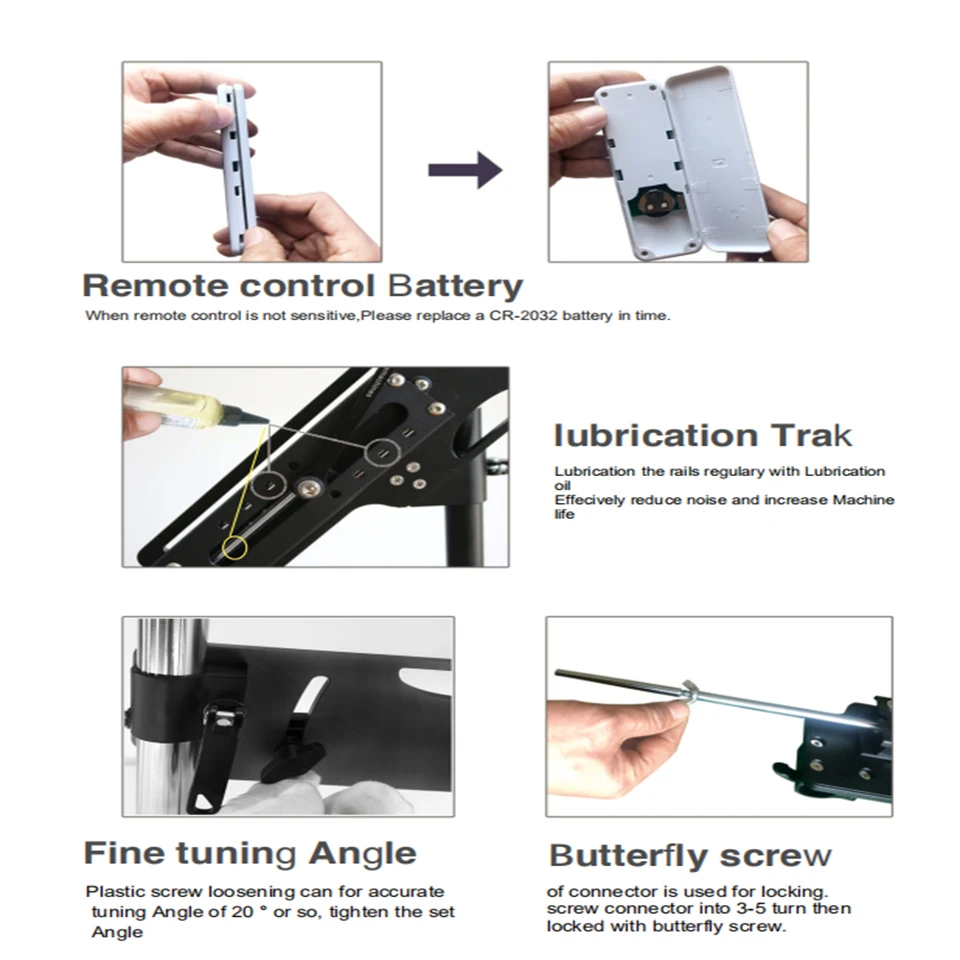 Remote control Battery

When remote control is not sensitive,Please replace a CR-2032 battery in time.

lubrication Trak

Lubrication the rails regulary with Lubrication oil
Effecively reduce noise and increase Machine life

Fine tuning Angle

Plastic screw loosening can for accurate tuning Angle of 20 ° or so, tighten the set Angle

Butterfly screw

of connector is used for locking. screw connector into 3-5 turn then locked with butterfly screw.