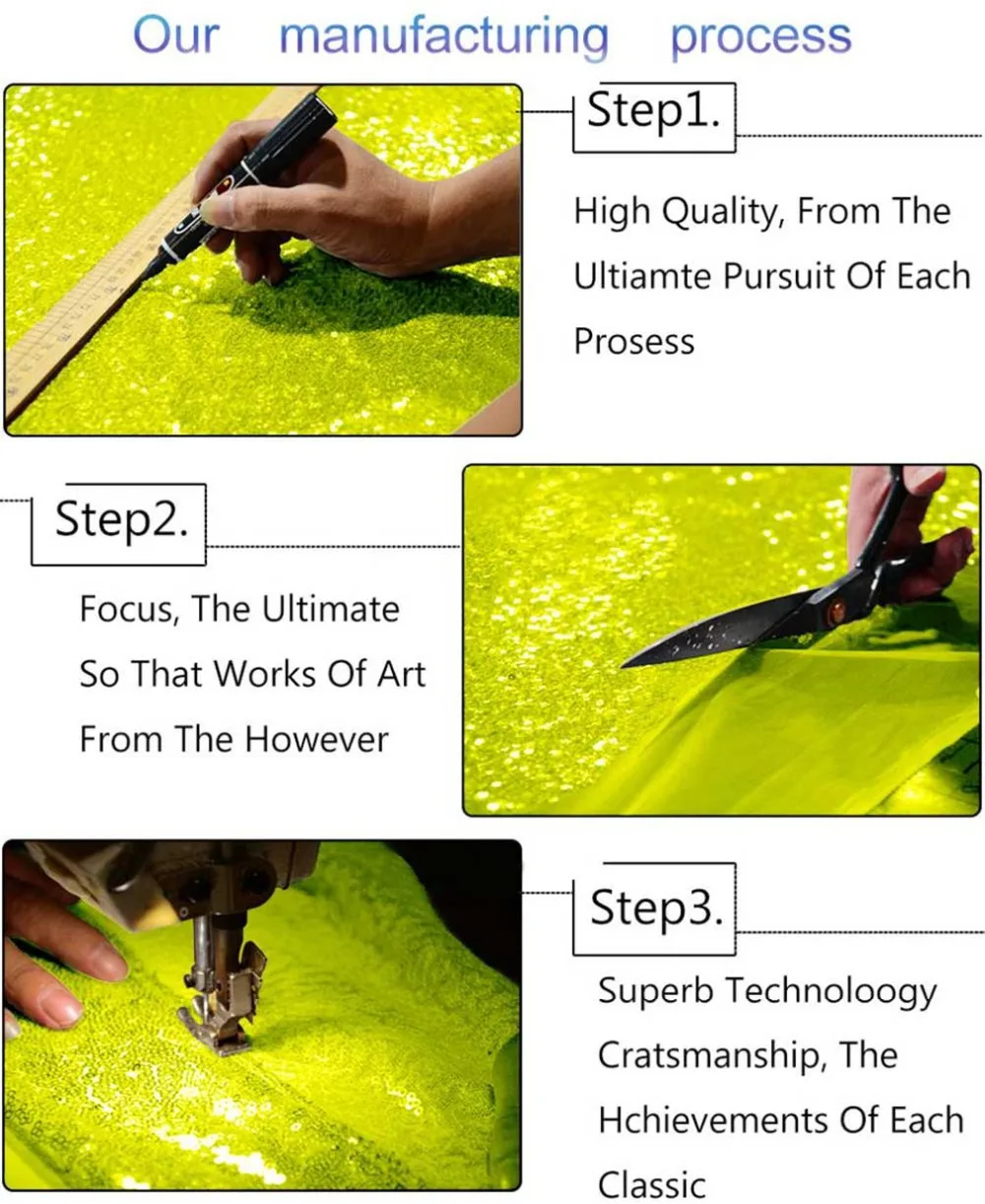 Our manufacturing process

Step1.

High Quality, From The Ultiamte Pursuit Of Each Prosess

Step2.

Focus, The Ultimate So That Works Of Art From The However

Step3.

Superb Technoloogy Cratsmanship, The Hchievements Of Each Classic