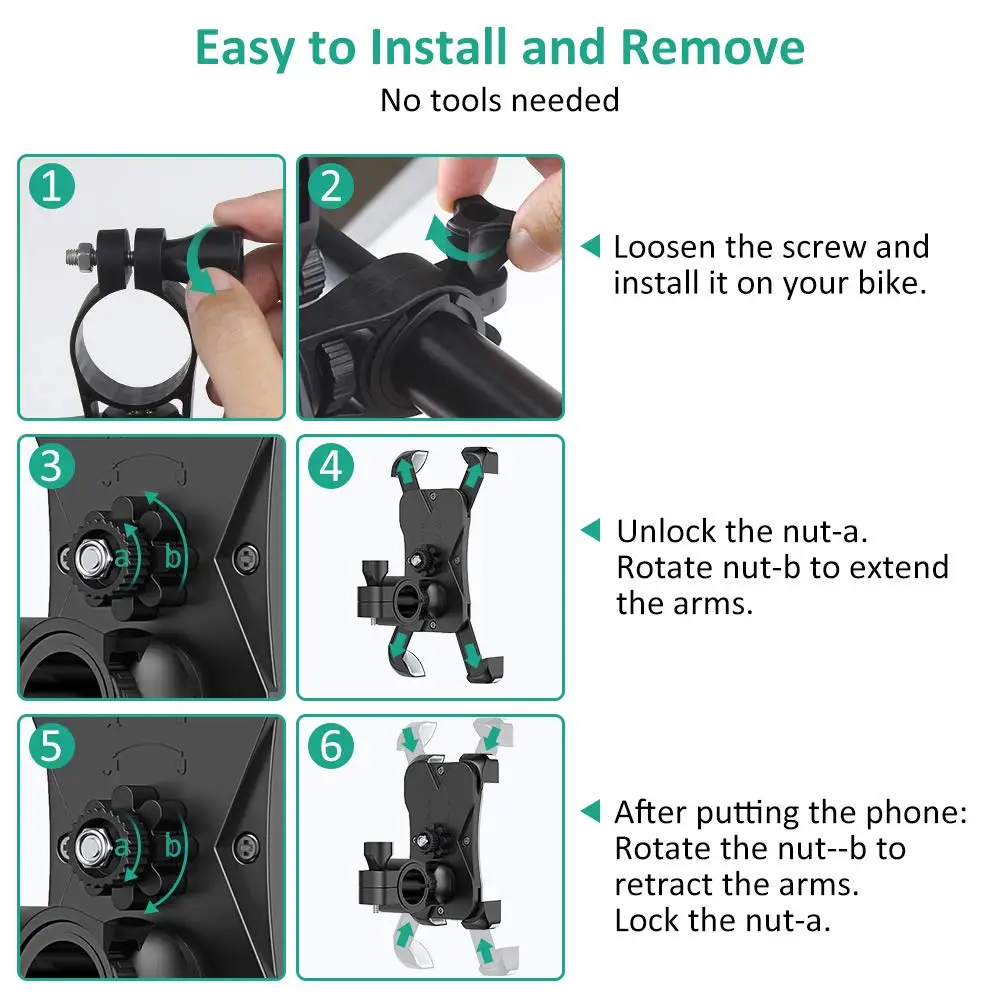 Easy to Install and Remove
No tools needed

1

2

Loosen the screw and install it on your bike.

3
a
b

4

Unlock the nut-a.
Rotate nut-b to extend the arms.

5
a
b

6

After putting the phone:
Rotate the nut--b to retract the arms.
Lock the nut-a.