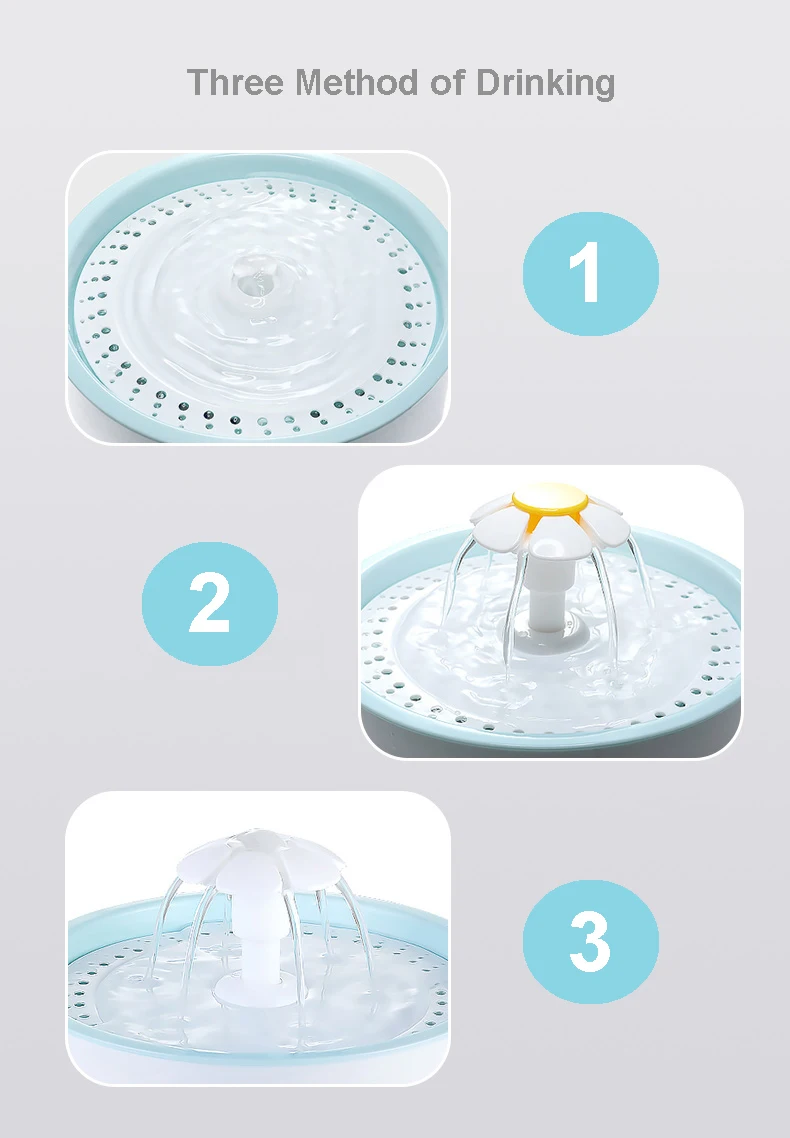 Three Method of Drinking

1

2

3