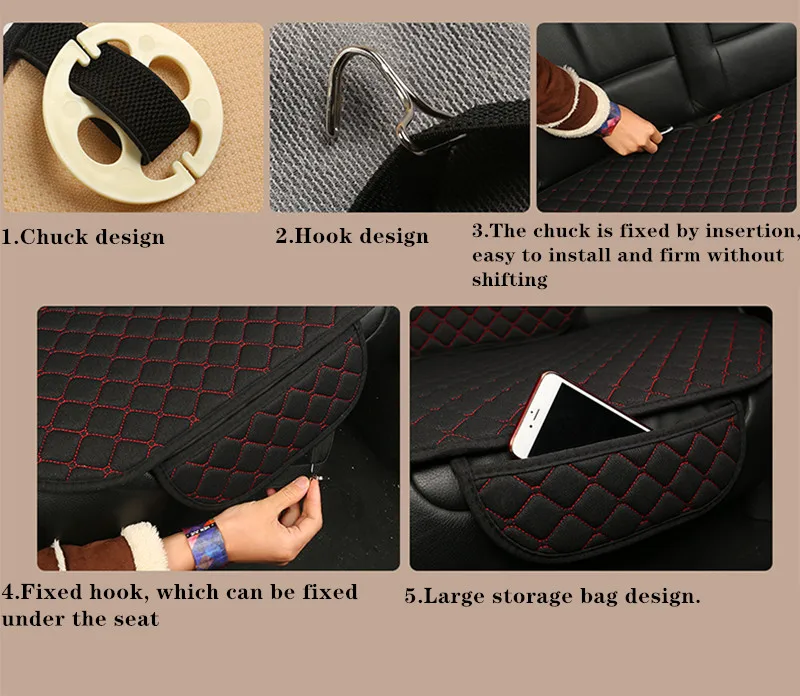 1.Chuck design

2.Hook design

3.The chuck is fixed by insertion, easy to install and firm without shifting

4.Fixed hook, which can be fixed under the seat

5.Large storage bag design.