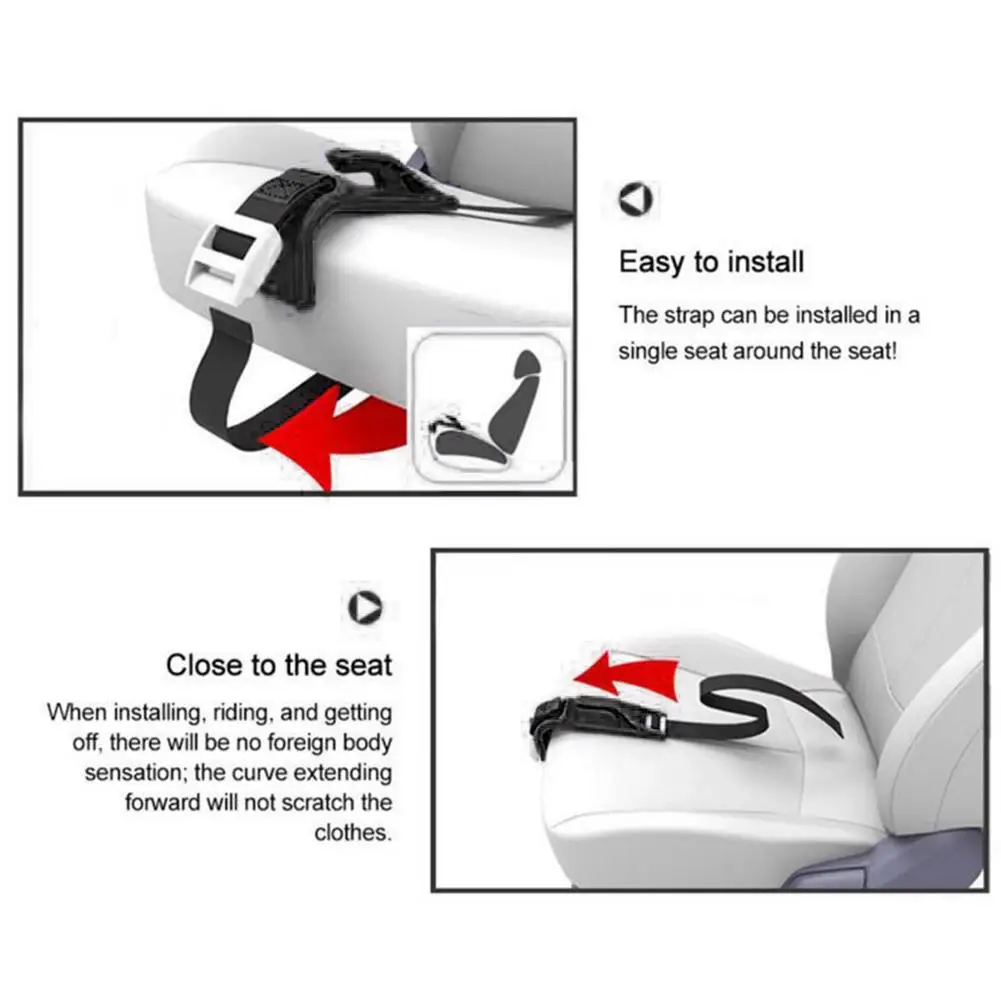 Easy to install

The strap can be installed in a single seat around the seat!

Close to the seat

When installing, riding, and getting off, there will be no foreign body sensation; the curve extending forward will not scratch the clothes.