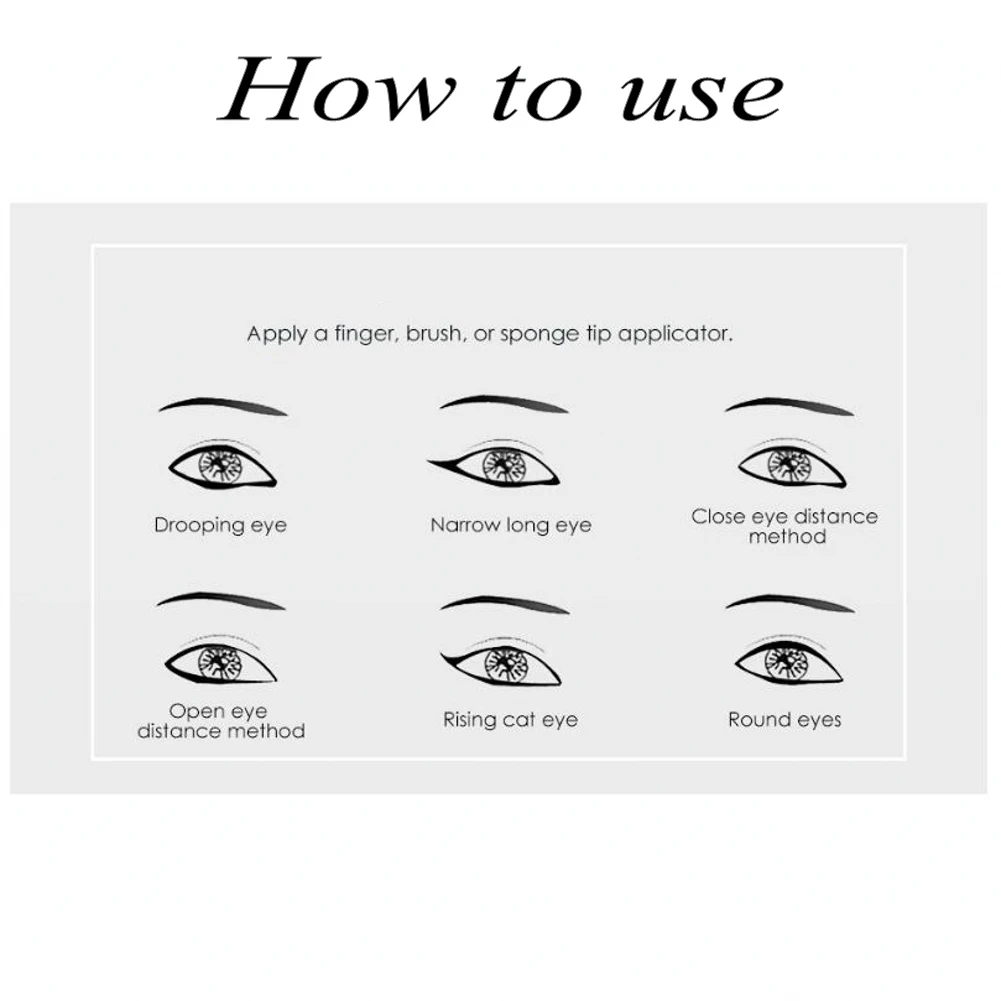 How to use

Apply a finger, brush, or sponge tip applicator.

Drooping eye

Narrow long eye

Close eye distance method

Open eye distance method

Rising cat eye

Round eyes