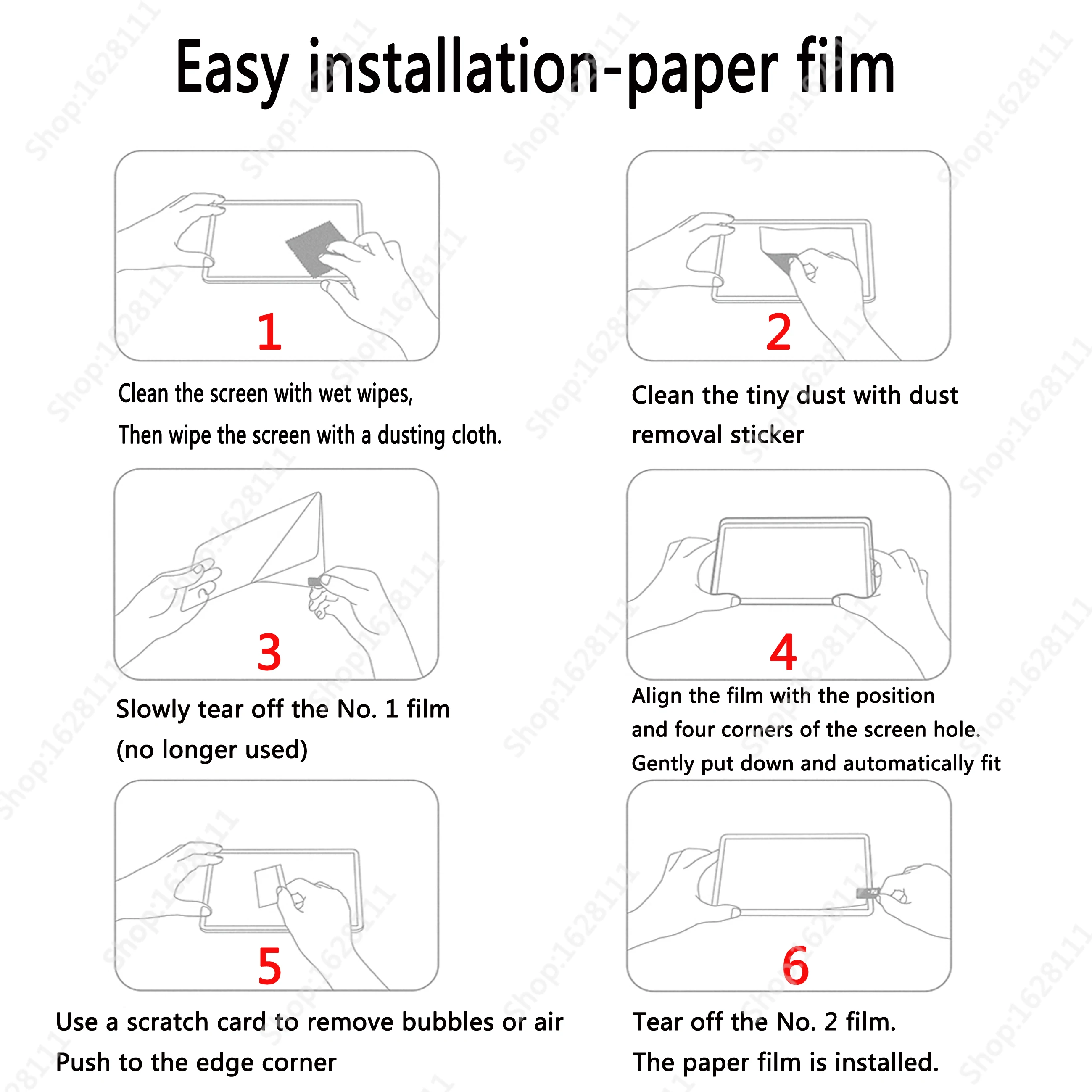 Easy installation-paper film

1

Clean the screen with wet wipes,
Then wipe the screen with a dusting cloth.

2

Clean the tiny dust with dust removal sticker

3

Slowly tear off the No. 1 film
(no longer used)

4

Align the film with the position
and four corners of the screen hole.
Gently put down and automatically fit

5

Use a scratch card to remove bubbles or air
Push to the edge corner

6

Tear off the No. 2 film.
The paper film is installed.

Shop:1628111