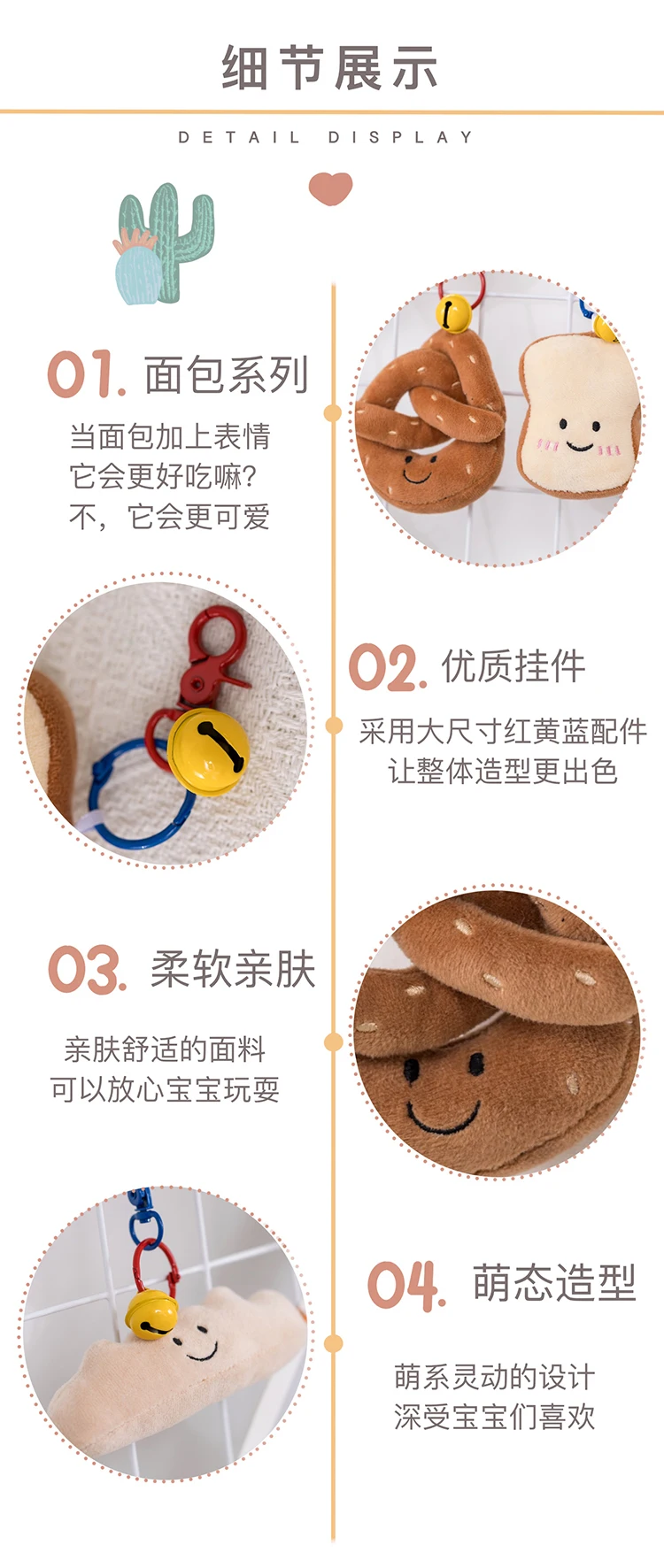 细节展示

DETAIL DISPLAY

01. 面包系列

当面包加上表情
它会更好吃嘛?
不，它会更可爱

02. 优质挂件

采用大尺寸红黄蓝配件
让整体造型更出色

03. 柔软亲肤

亲肤舒适的面料
可以放心宝宝玩耍

04. 萌态造型

萌系灵动的设计
深受宝宝们喜欢