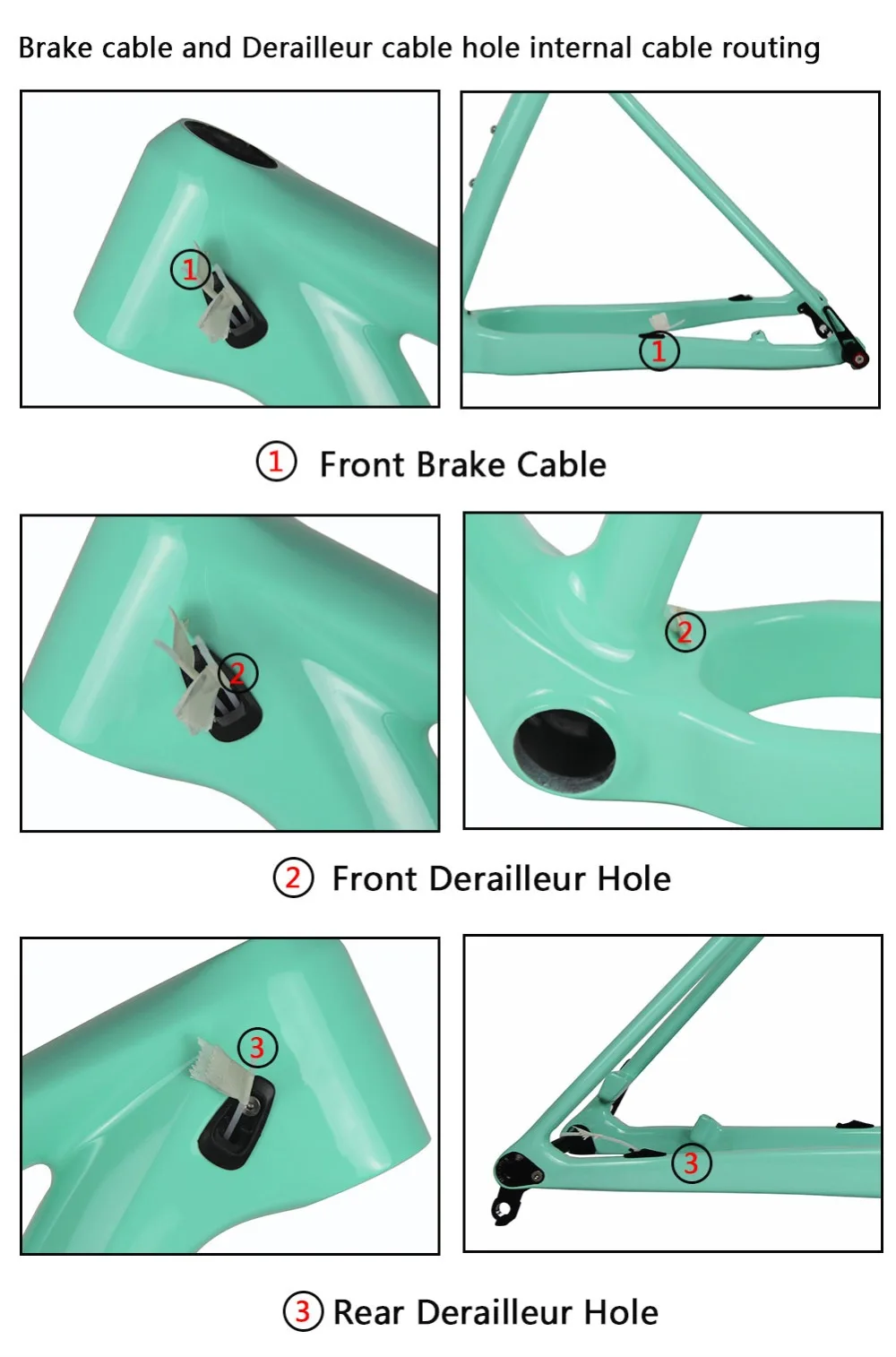 Brake cable and Derailleur cable hole internal cable routing

1

1

1 Front Brake Cable

2

2

2 Front Derailleur Hole

3

3

3 Rear Derailleur Hole