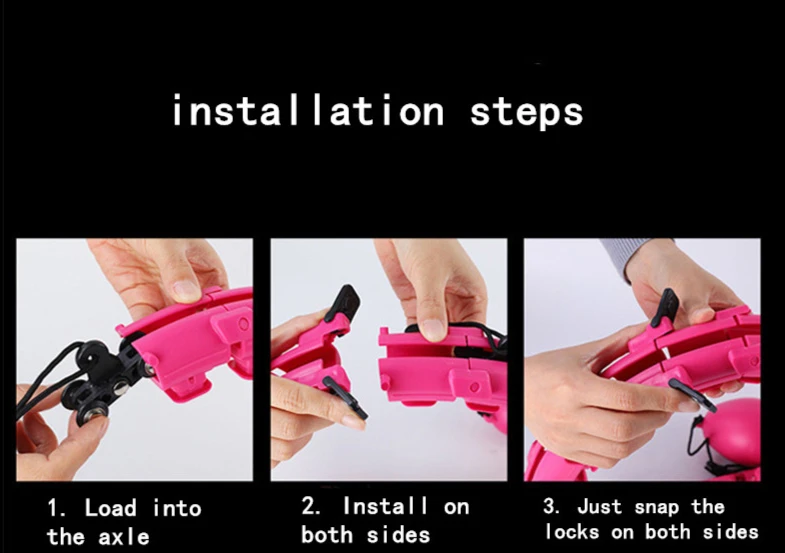 installation steps

1. Load into the axle

2. Install on both sides

3. Just snap the locks on both sides