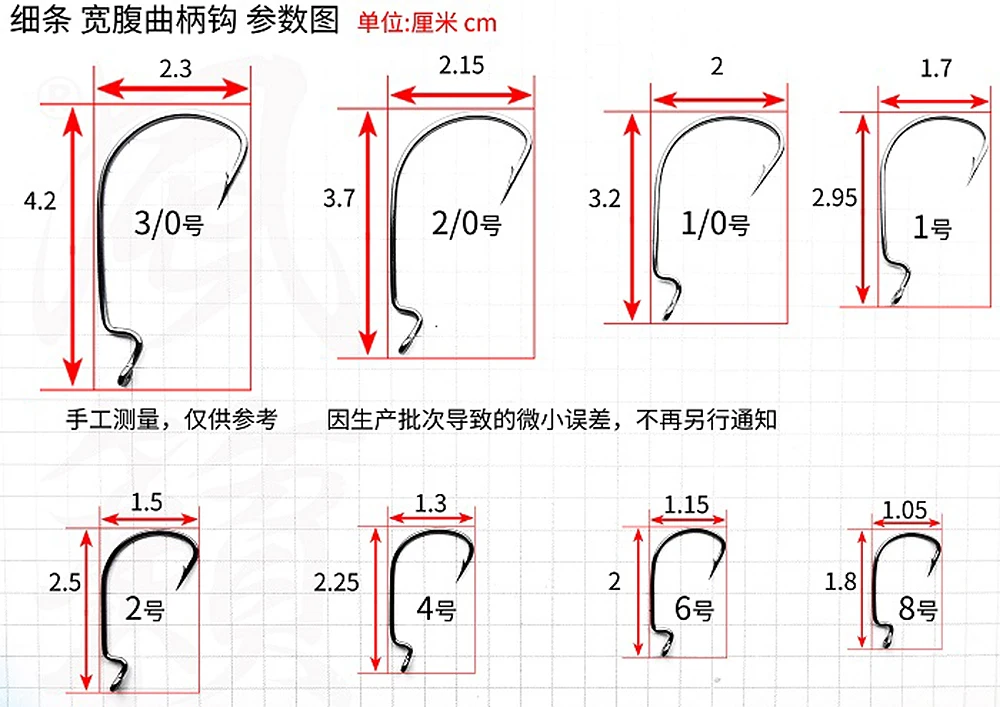 细条 宽腹曲柄钩 参数图 单位:厘米 cm

2.3
4.2
3/0号

2.15
3.7
2/0号

2
3.2
1/0号

1.7
2.95
1号

手工测量，仅供参考　　因生产批次导致的微小误差，不再另行通知

1.5
2.5
2号

1.3
2.25
4号

1.15
2
6号

1.05
1.8
8号