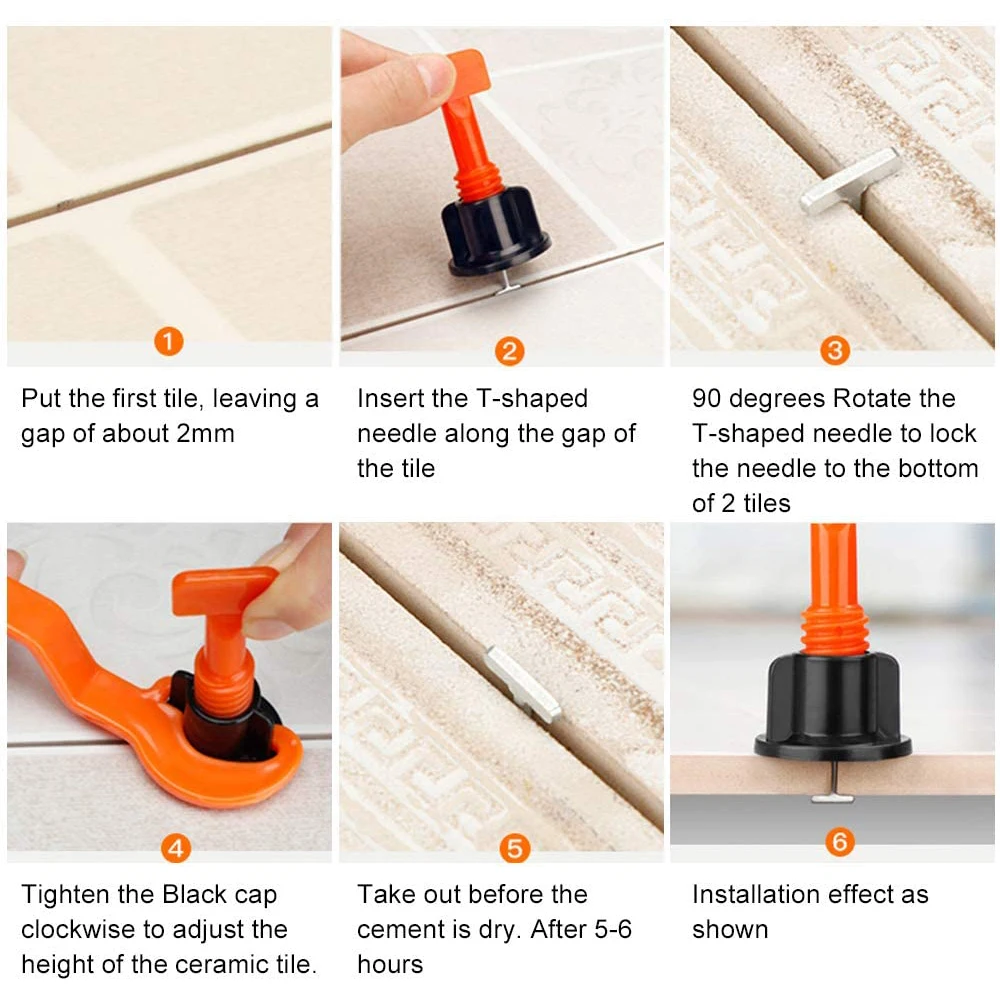 1

Put the first tile, leaving a gap of about 2mm

2

Insert the T-shaped needle along the gap of the tile

3

90 degrees Rotate the T-shaped needle to lock the needle to the bottom of 2 tiles

4

Tighten the Black cap clockwise to adjust the height of the ceramic tile.

5

Take out before the cement is dry. After 5-6 hours

6

Installation effect as shown