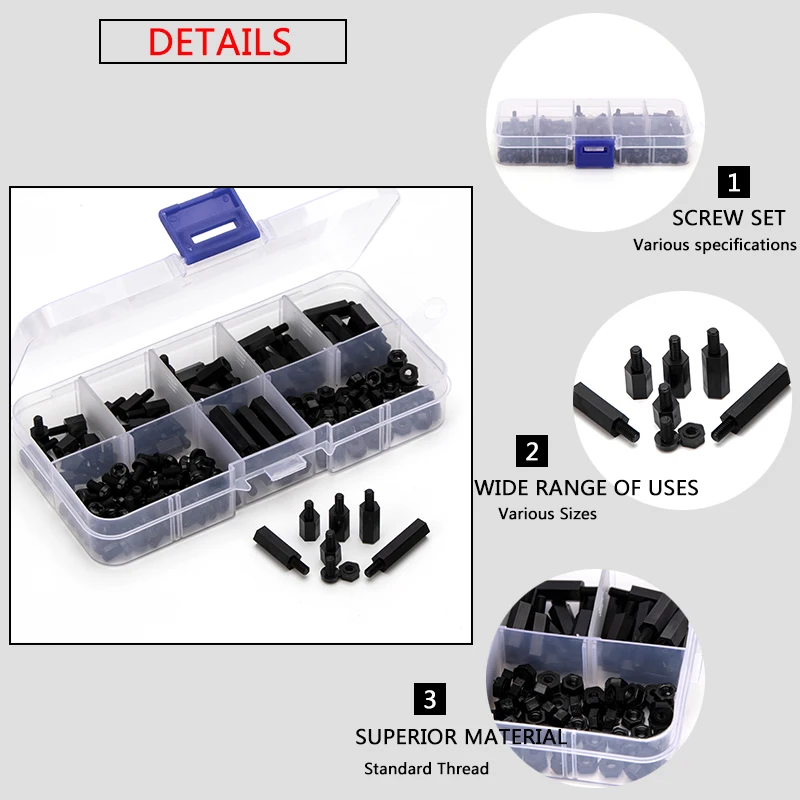 DETAILS

1
SCREW SET
Various specifications

2
WIDE RANGE OF USES
Various Sizes

3
SUPERIOR MATERIAL
Standard Thread