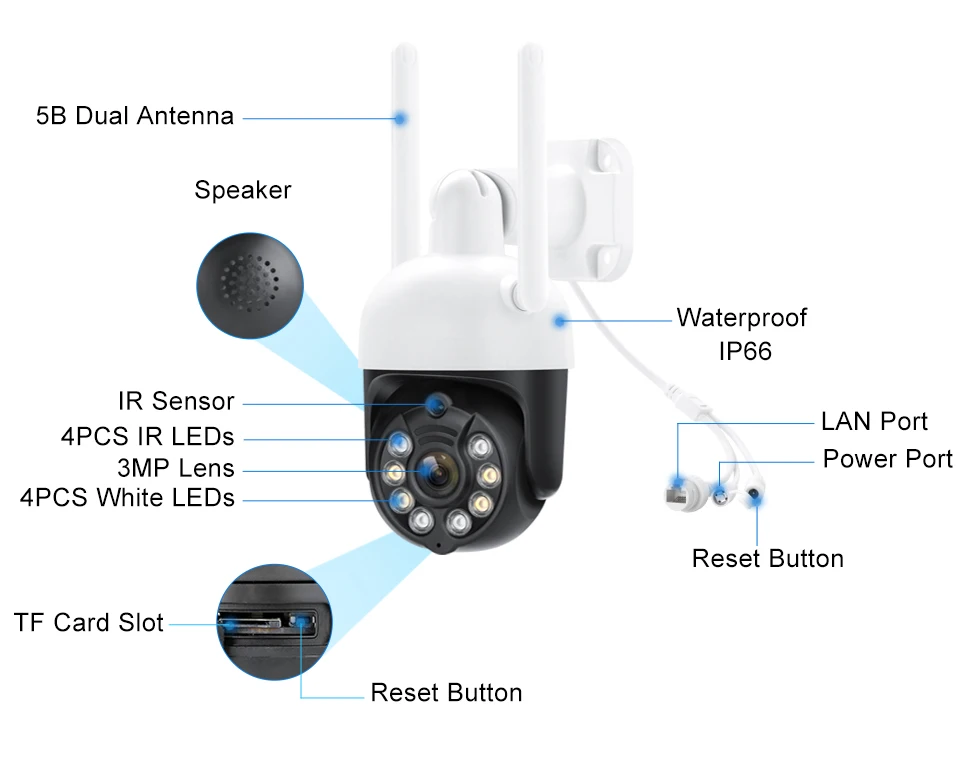 5B Dual Antenna

Speaker

Waterproof
IP66

IR Sensor

4PCS IR LEDs

3MP Lens

4PCS White LEDs

LAN Port

Power Port

Reset Button

TF Card Slot

Reset Button