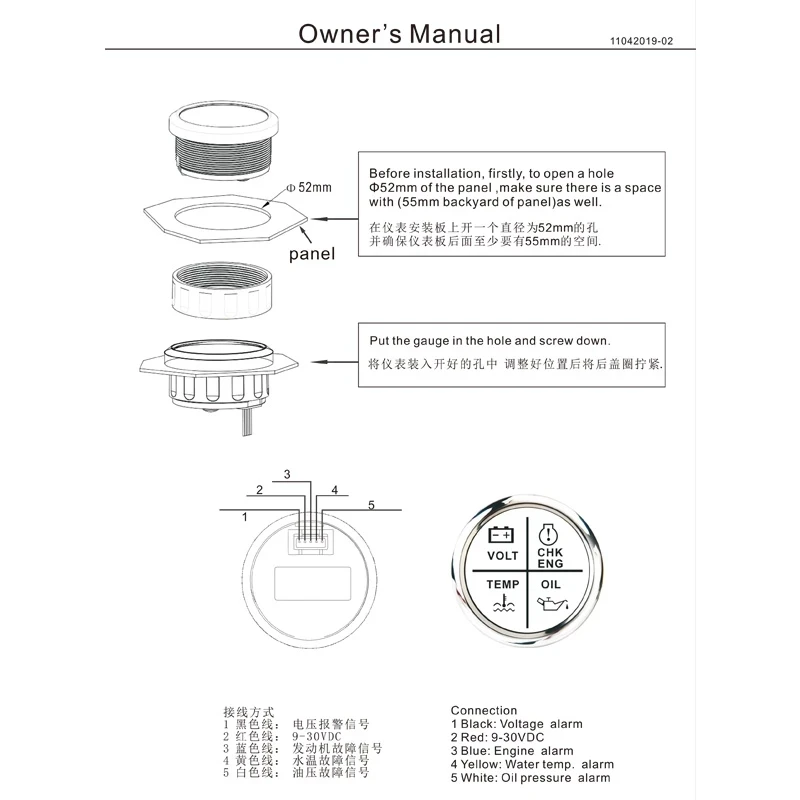 Owner's Manual

11042019-02

Φ 52mm

panel

Before installation, firstly, to open a hole Φ52mm of the panel ,make sure there is a space with (55mm backyard of panel)as well.

在仪表安装板上开一个直径为52mm的孔
并确保仪表板后面至少要有55mm的空间.

Put the gauge in the hole and screw down.

将仪表装入开好的孔中 调整好位置后将后盖圈拧紧.

1
2
3
4
5

VOLT
CHK ENG
TEMP
OIL

接线方式
1 黑色线: 电压报警信号
2 红色线: 9-30VDC
3 蓝色线: 发动机故障信号
4 黄色线: 水温故障信号
5 白色线: 油压故障信号

Connection
1 Black: Voltage alarm
2 Red: 9-30VDC
3 Blue: Engine alarm
4 Yellow: Water temp. alarm
5 White: Oil pressure alarm