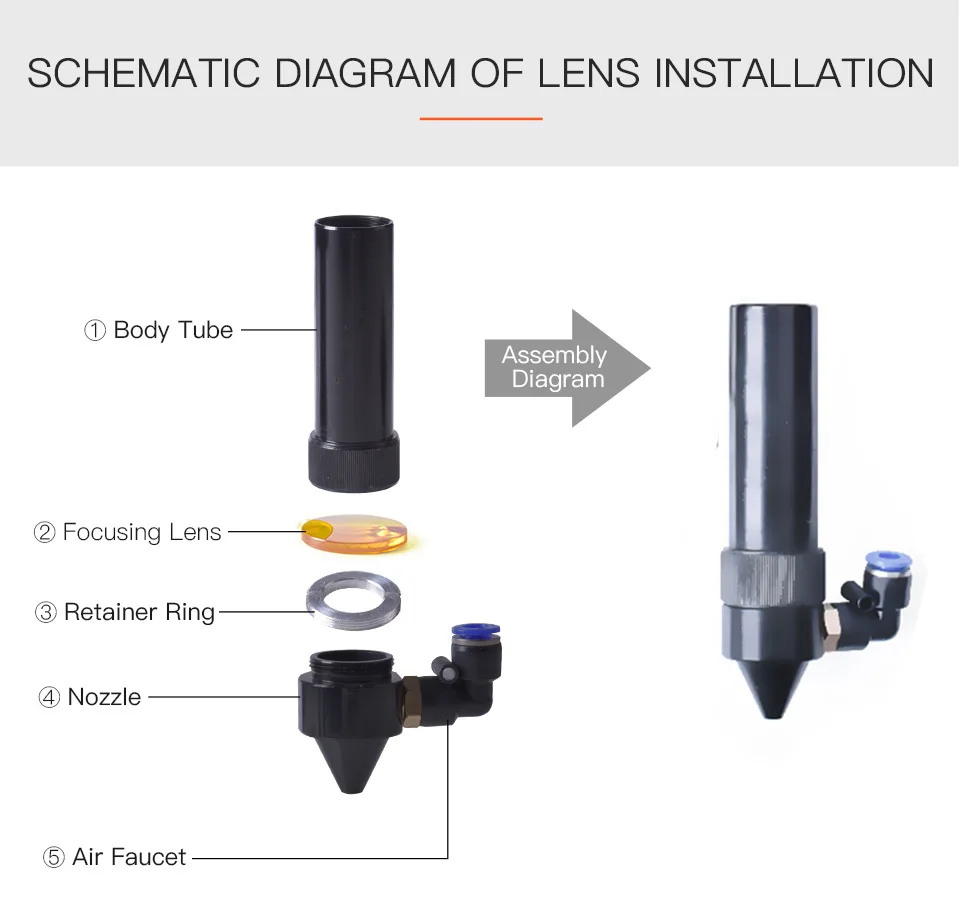 SCHEMATIC DIAGRAM OF LENS INSTALLATION

① Body Tube

Assembly Diagram

② Focusing Lens

③ Retainer Ring

④ Nozzle

⑤ Air Faucet