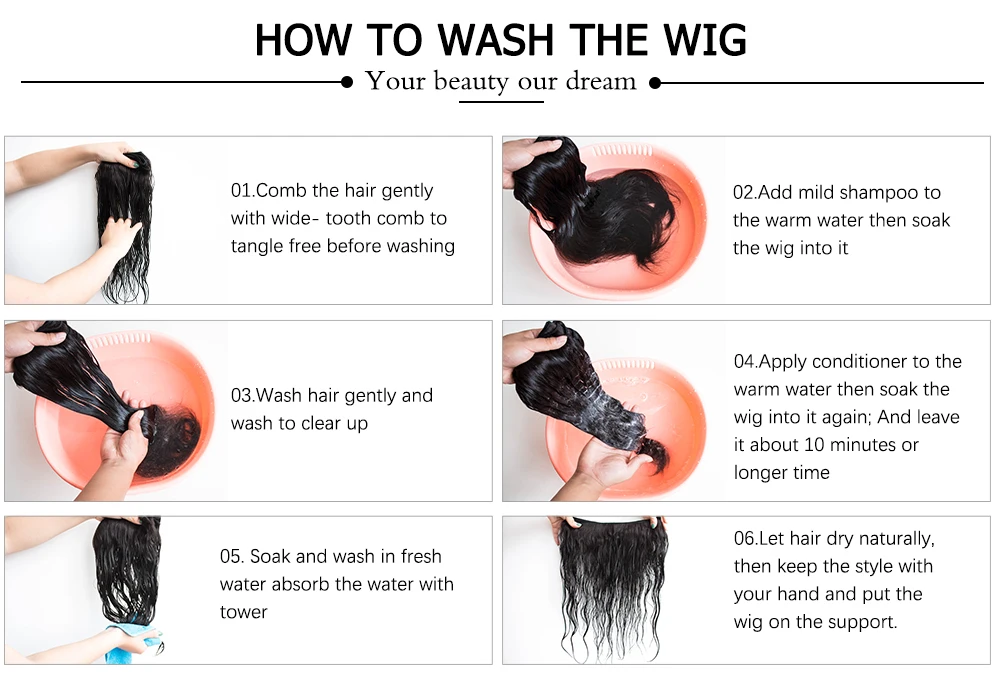 HOW TO WASH THE WIG

Your beauty our dream

01.Comb the hair gently with wide- tooth comb to tangle free before washing

02.Add mild shampoo to the warm water then soak the wig into it

03.Wash hair gently and wash to clear up

04.Apply conditioner to the warm water then soak the wig into it again; And leave it about 10 minutes or longer time

05. Soak and wash in fresh water absorb the water with tower

06.Let hair dry naturally, then keep the style with your hand and put the wig on the support.