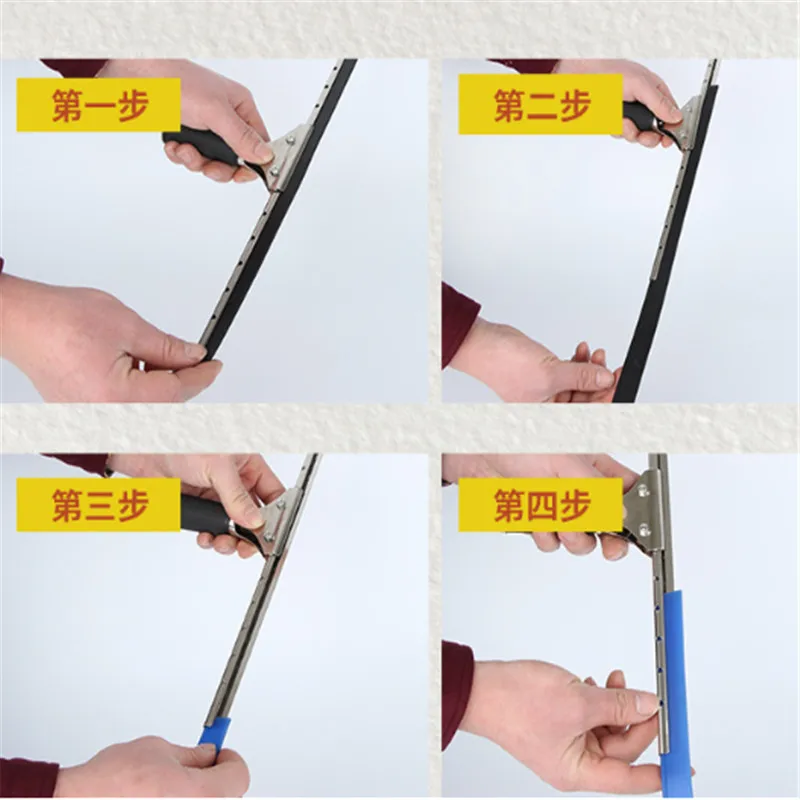 第一步

第二步

第三步

第四步