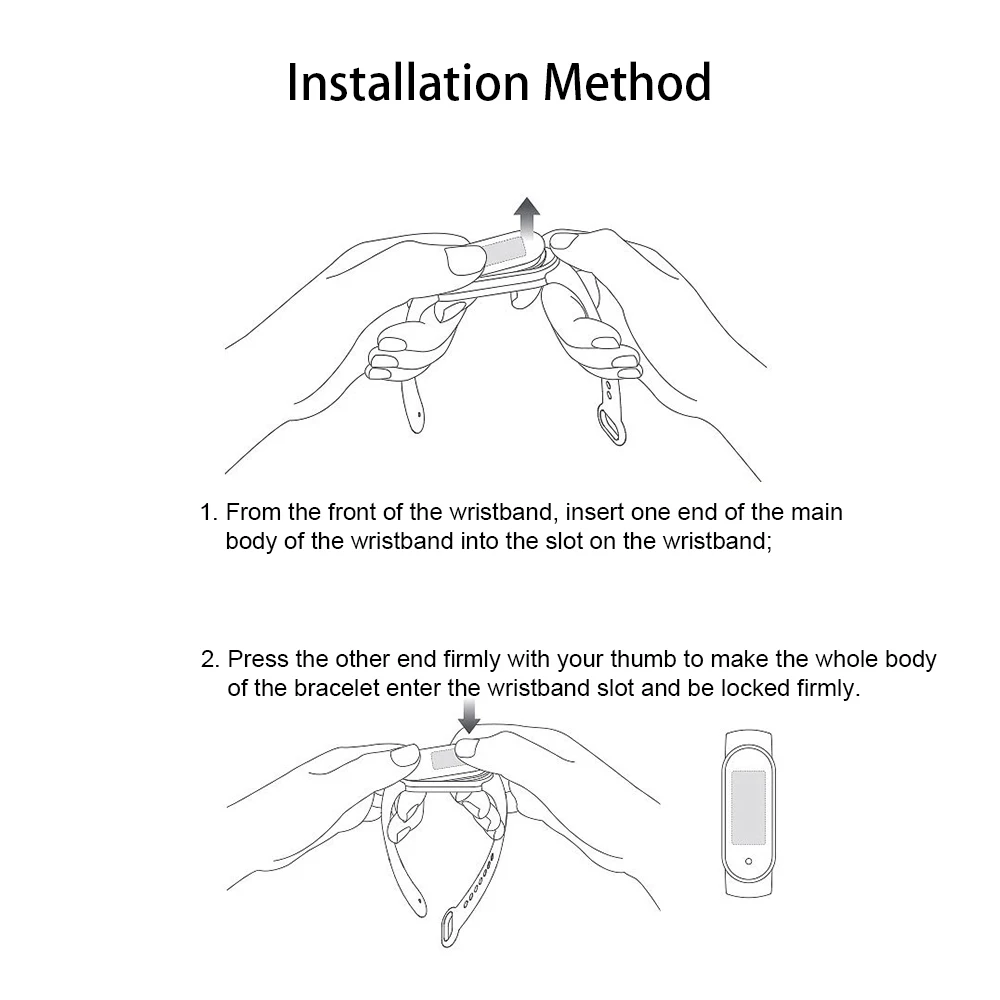 Installation Method

1. From the front of the wristband, insert one end of the main body of the wristband into the slot on the wristband;

2. Press the other end firmly with your thumb to make the whole body of the bracelet enter the wristband slot and be locked firmly.