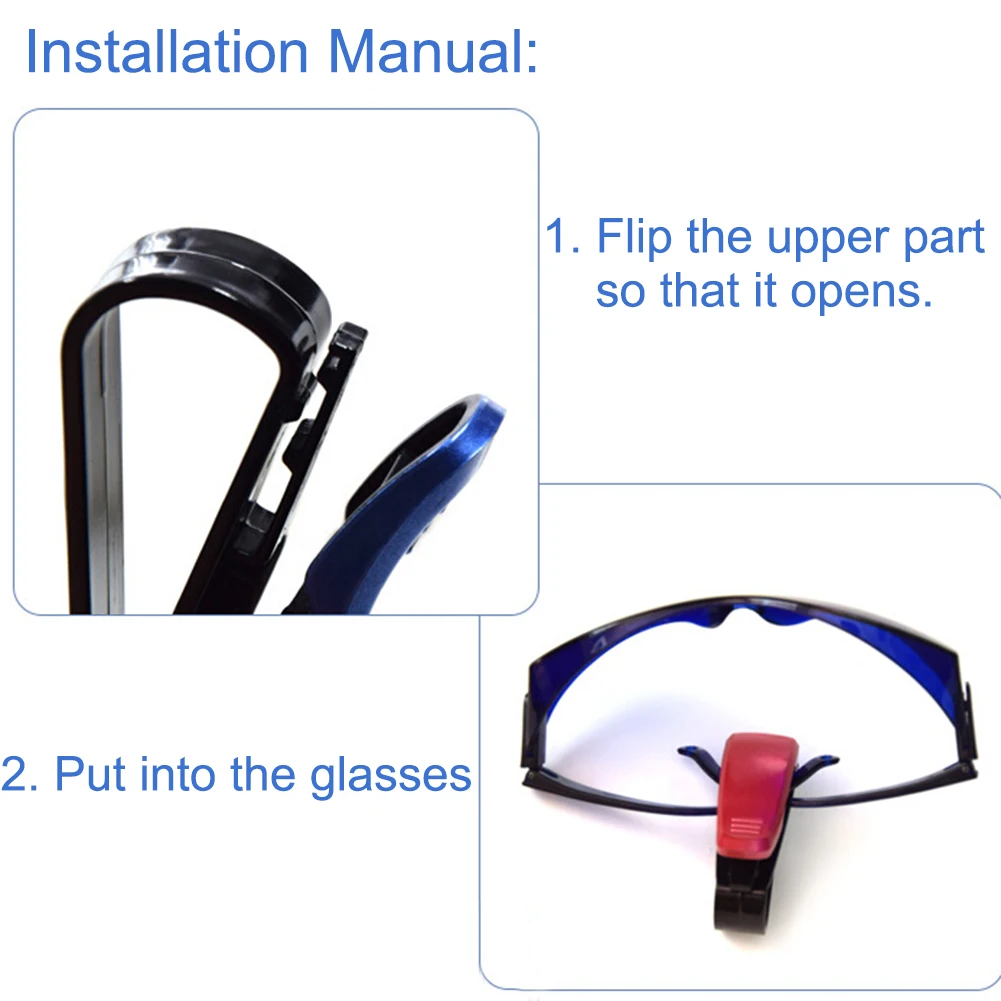 Installation Manual:

1. Flip the upper part so that it opens.

2. Put into the glasses