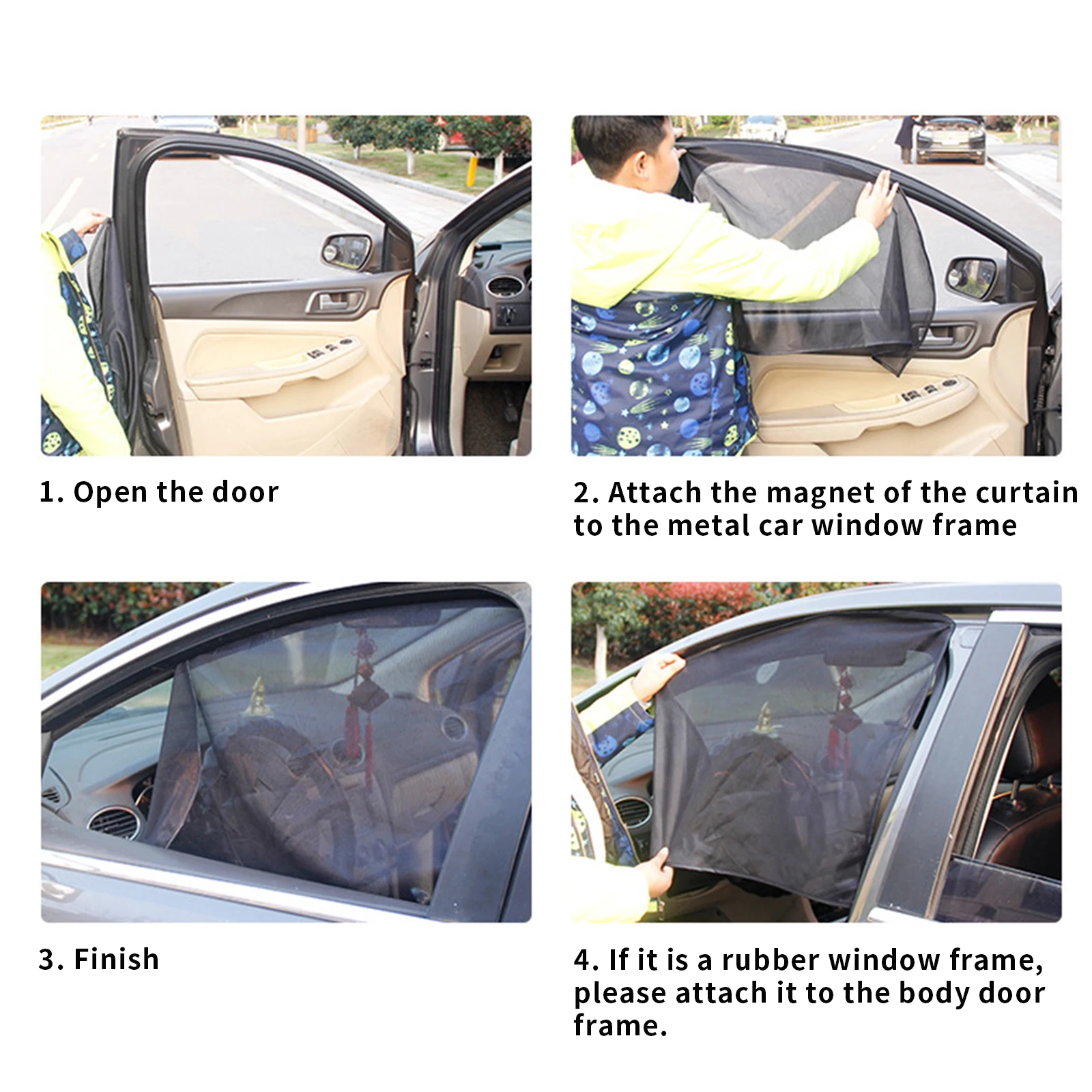 1. Open the door

2. Attach the magnet of the curtain to the metal car window frame

3. Finish

4. If it is a rubber window frame, please attach it to the body door frame.