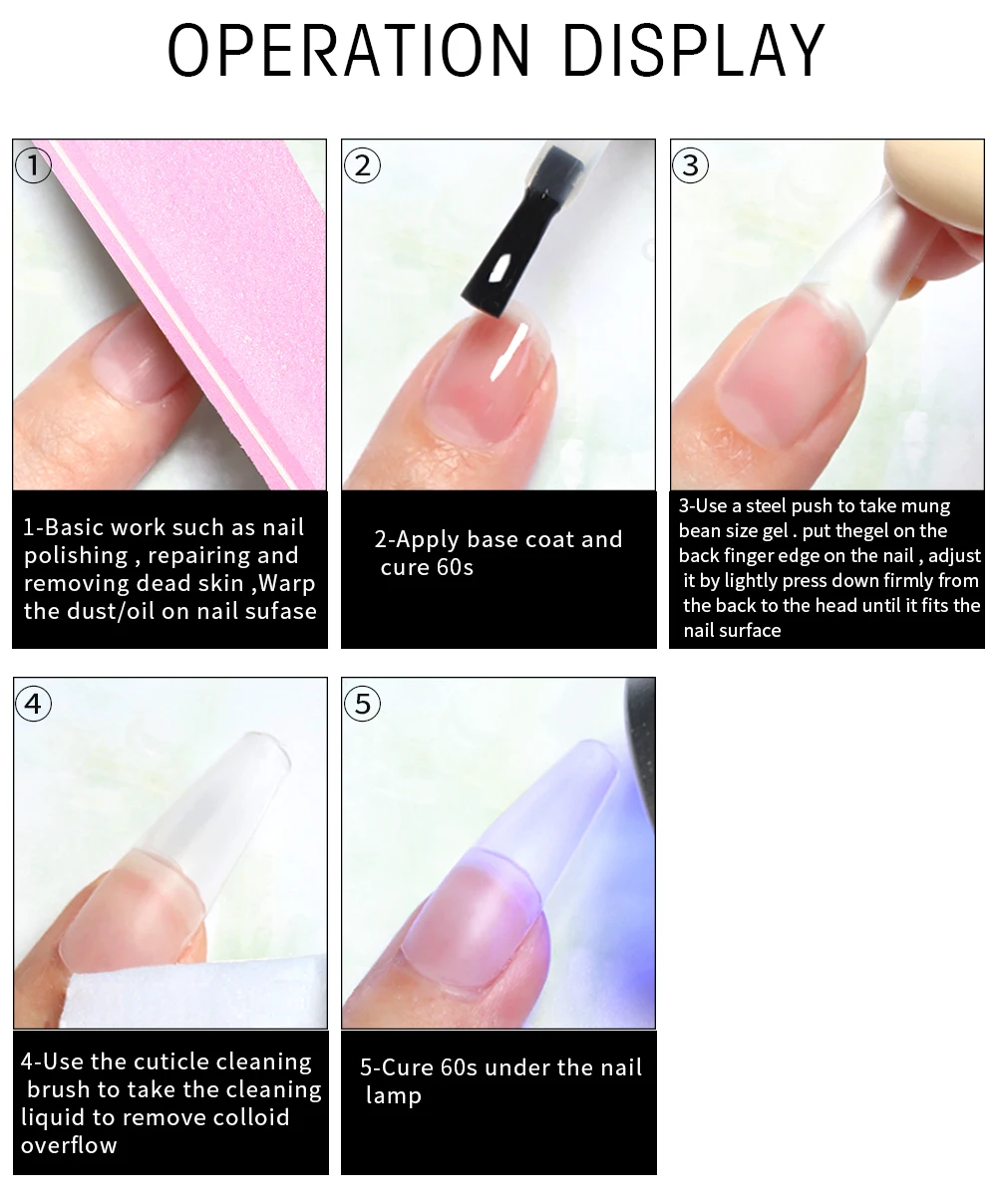 OPERATION DISPLAY

①

1-Basic work such as nail polishing , repairing and removing dead skin ,Warp the dust/oil on nail sufase

②

2-Apply base coat and cure 60s

③

3-Use a steel push to take mung bean size gel . put thegel on the back finger edge on the nail , adjust it by lightly press down firmly from the back to the head until it fits the nail surface

④

4-Use the cuticle cleaning brush to take the cleaning liquid to remove colloid overflow

⑤

5-Cure 60s under the nail lamp