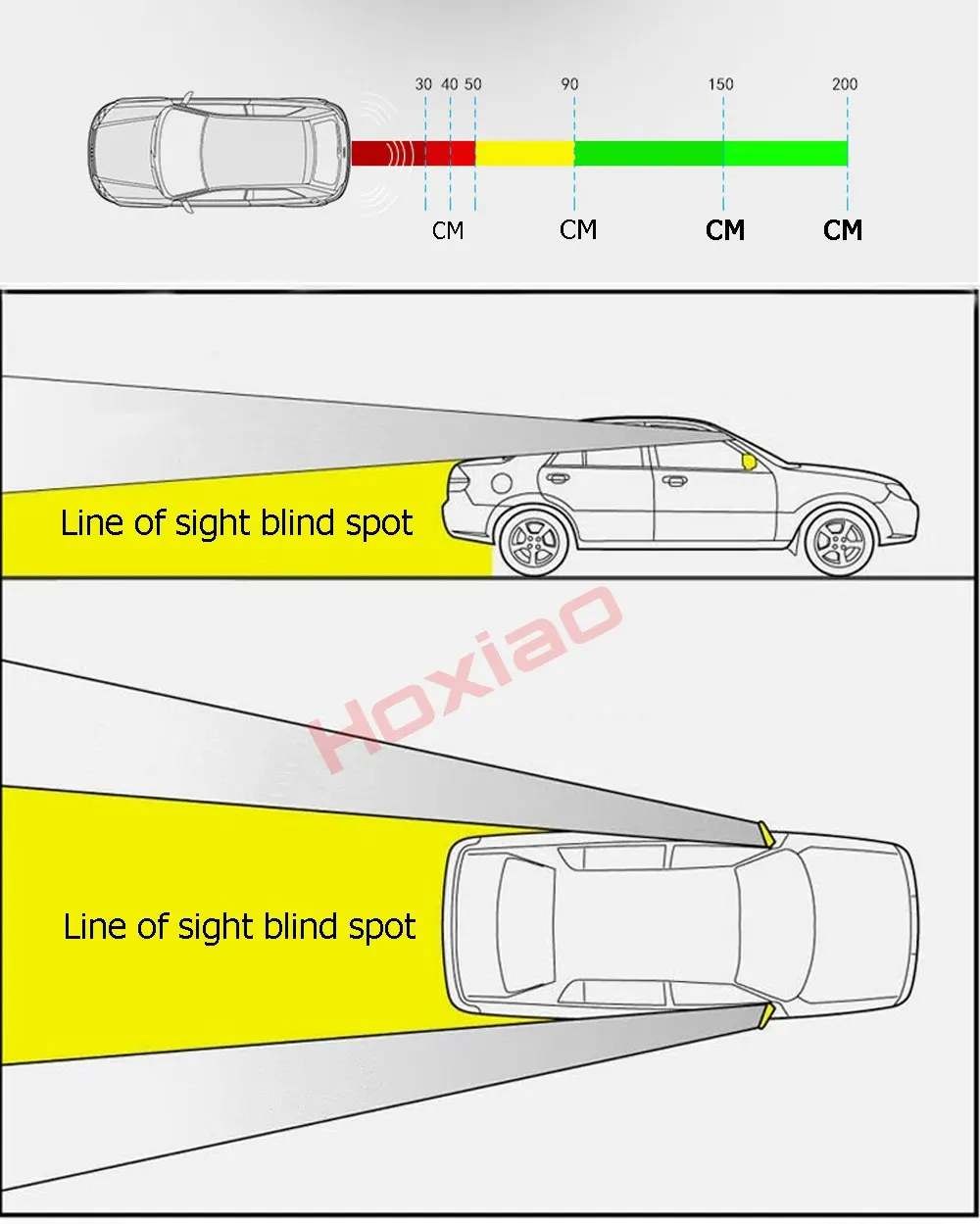 30 40 50 90 150 200

CM CM CM CM

Line of sight blind spot

Hoxiao

Line of sight blind spot