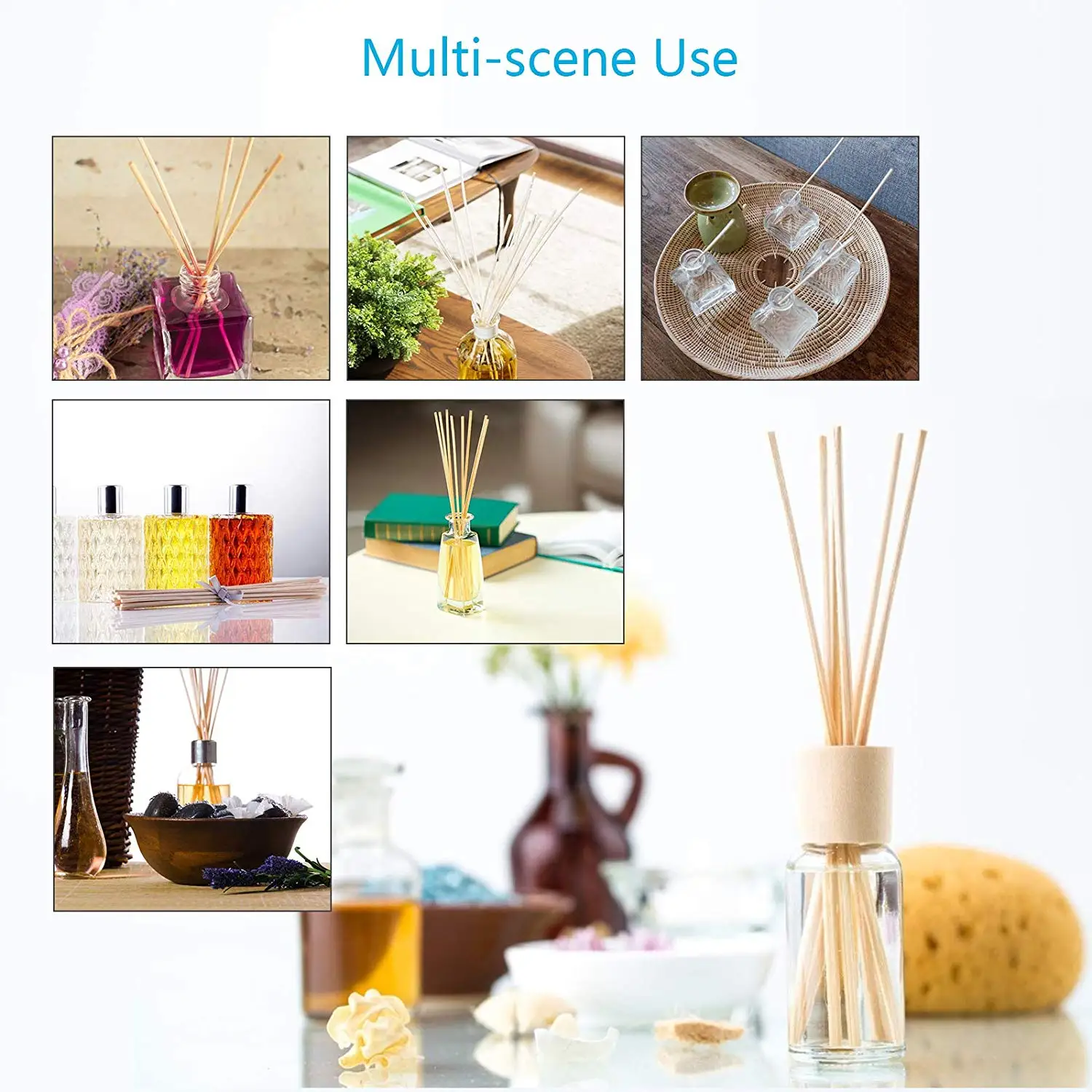 Multi-scene Use