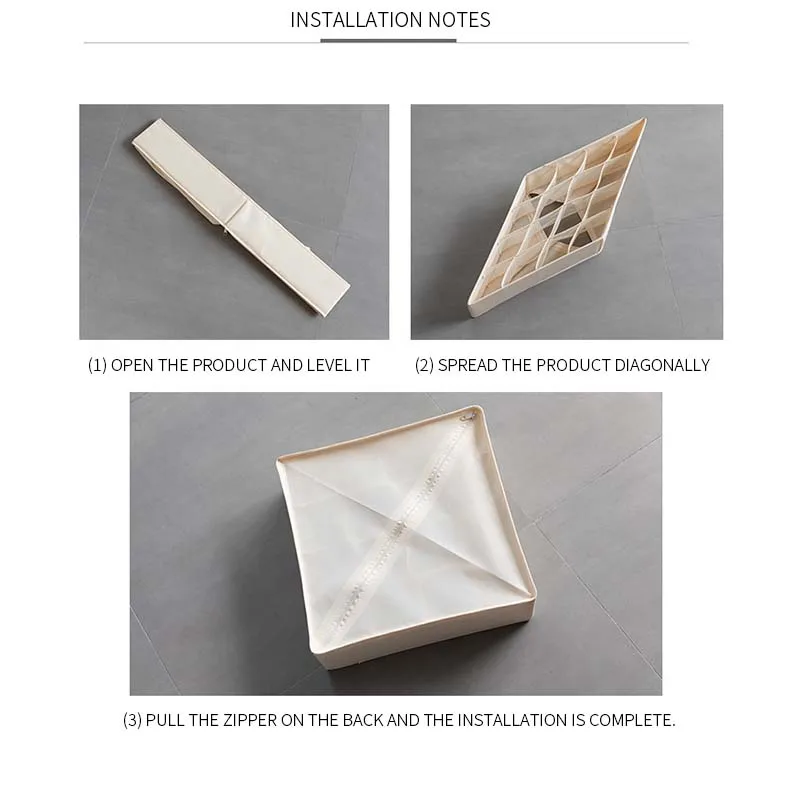 INSTALLATION NOTES

(1) OPEN THE PRODUCT AND LEVEL IT

(2) SPREAD THE PRODUCT DIAGONALLY

(3) PULL THE ZIPPER ON THE BACK AND THE INSTALLATION IS COMPLETE.