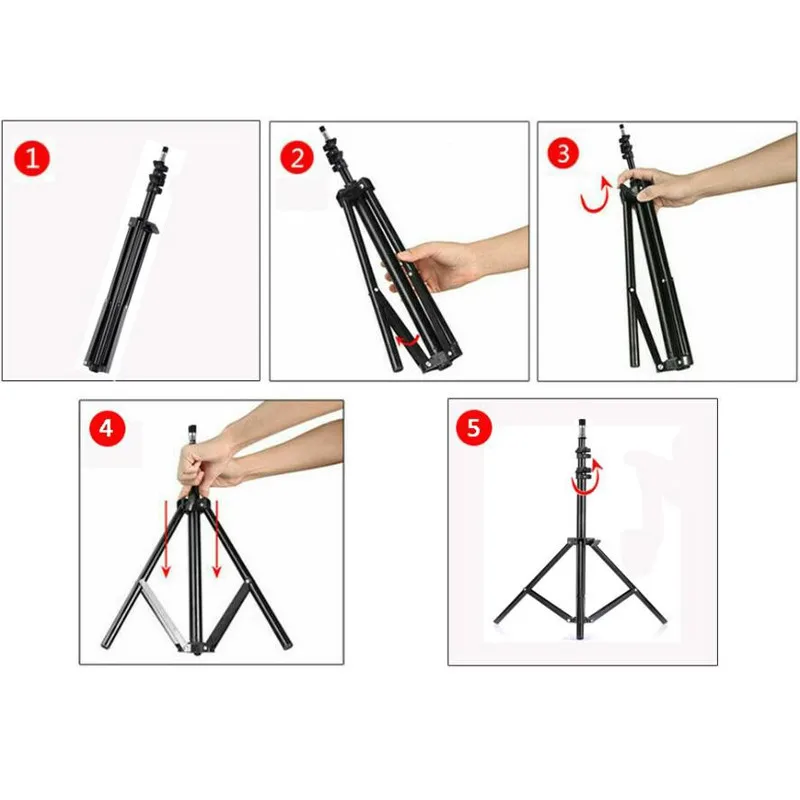 1

2

3

4

5