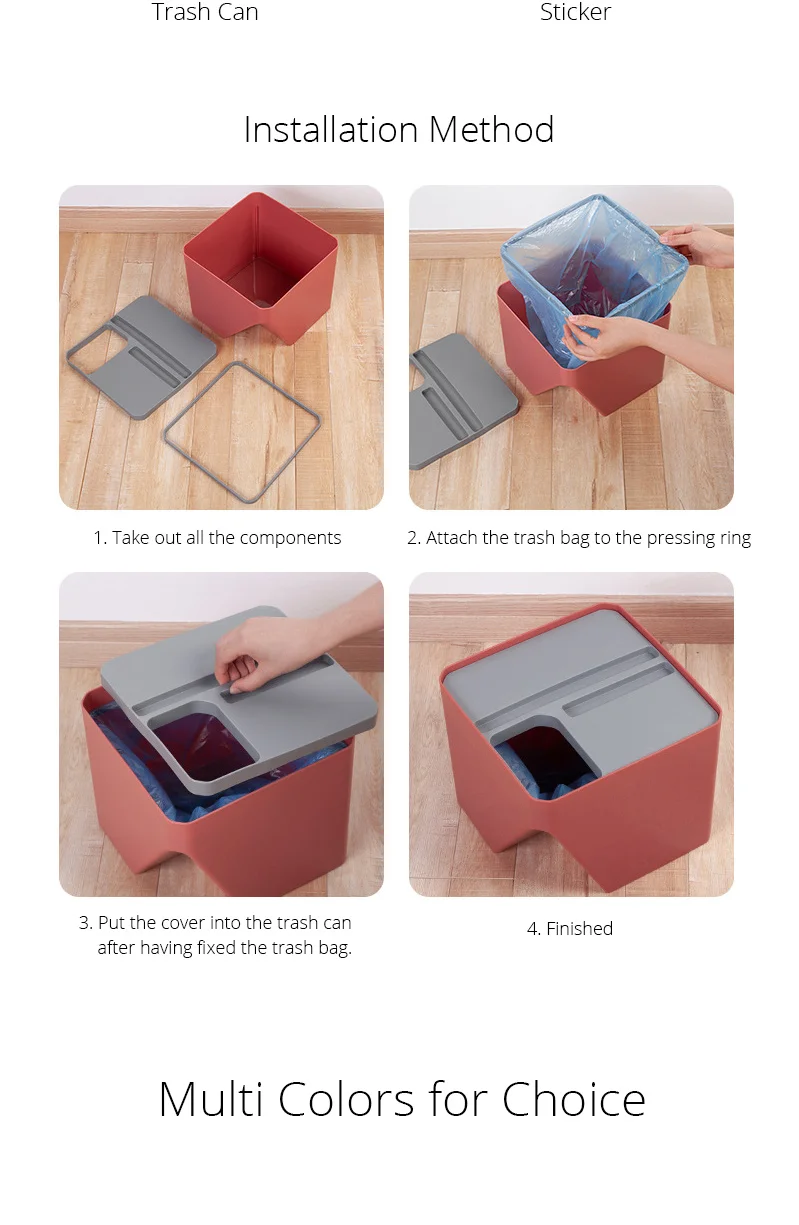 Trash Can

Sticker

Installation Method

1. Take out all the components

2. Attach the trash bag to the pressing ring

3. Put the cover into the trash can after having fixed the trash bag.

4. Finished

Multi Colors for Choice